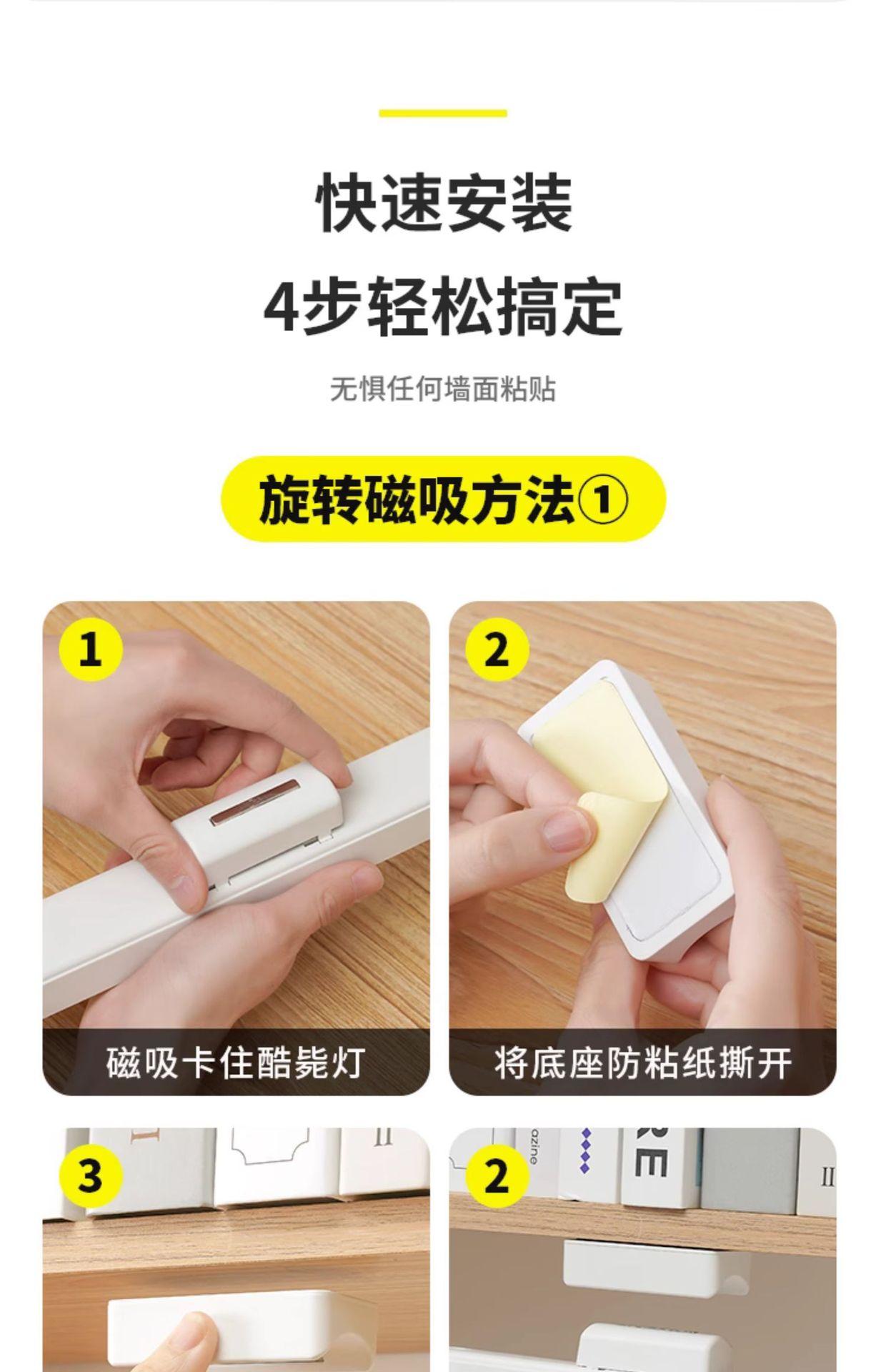 快速安装

4步轻松搞定

无惧任何墙面粘贴

旋转磁吸方法①

1

磁吸卡住酷毙灯

2

将底座防粘纸撕开

3

2