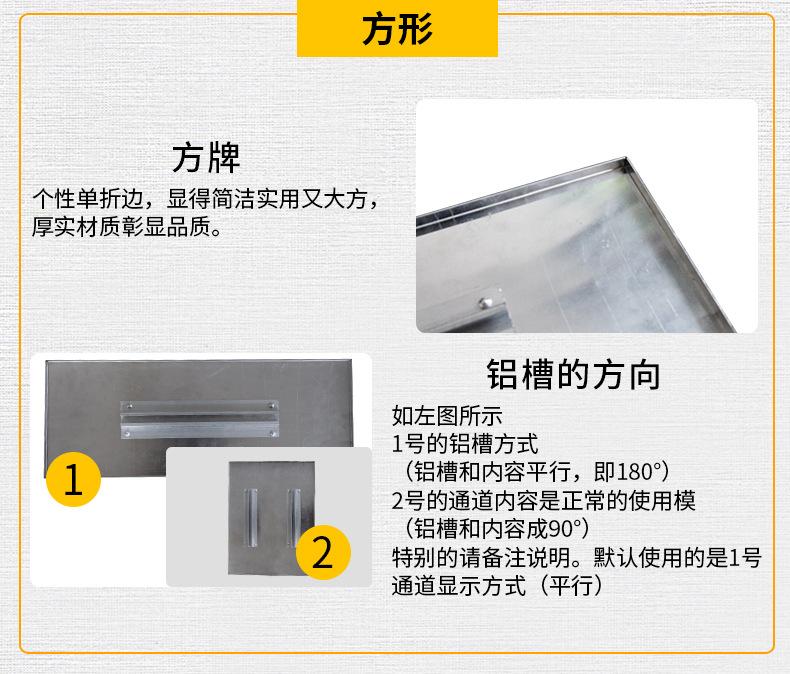 方形

方牌
个性单折边，显得简洁实用又大方，厚实材质彰显品质。

1

2

铝槽的方向
如左图所示
1号的铝槽方式
（铝槽和内容平行，即180°）
2号的通道内容是正常的使用模
（铝槽和内容成90°）
特别的请备注说明。默认使用的是1号通道显示方式（平行）