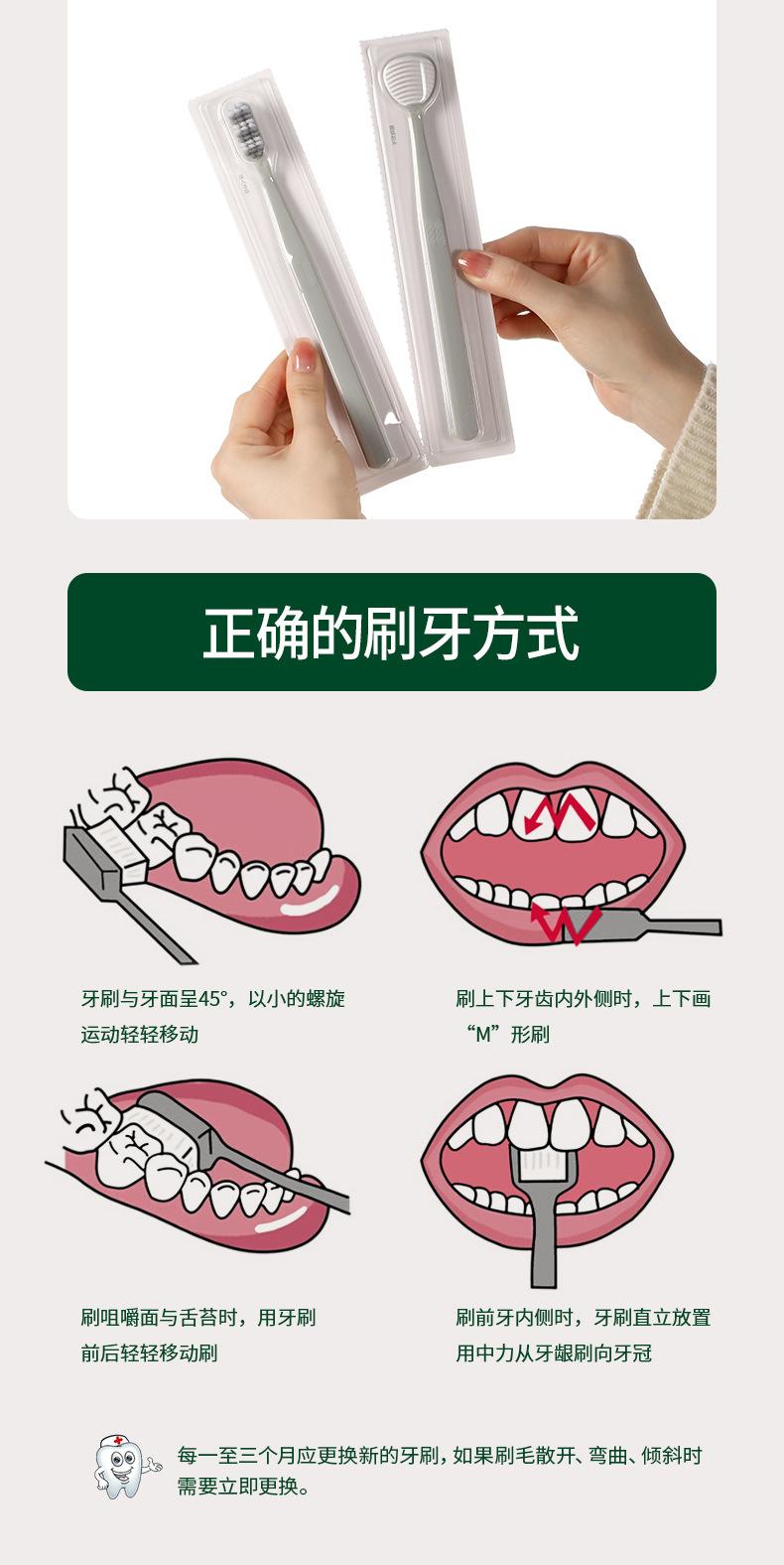 正确的刷牙方式

牙刷与牙面呈45°，以小的螺旋运动轻轻移动

刷上下牙齿内外侧时，上下画“M”形刷

刷咀嚼面与舌苔时，用牙刷前后轻轻移动刷

刷前牙内侧时，牙刷直立放置用中力从牙龈刷向牙冠

每一至三个月应更换新的牙刷，如果刷毛散开、弯曲、倾斜时需要立即更换。