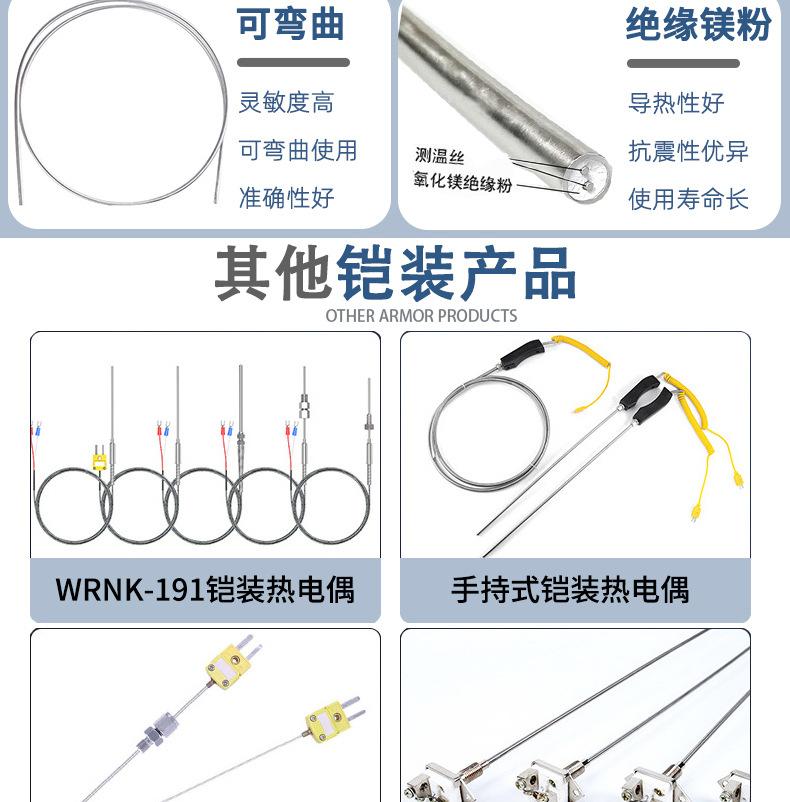 可弯曲

灵敏度高

可弯曲使用

准确性好

测温丝
氧化镁绝缘粉

绝缘镁粉

导热性好

抗震性优异

使用寿命长

其他铠装产品

OTHER ARMOR PRODUCTS

WRNK-191铠装热电偶

手持式铠装热电偶