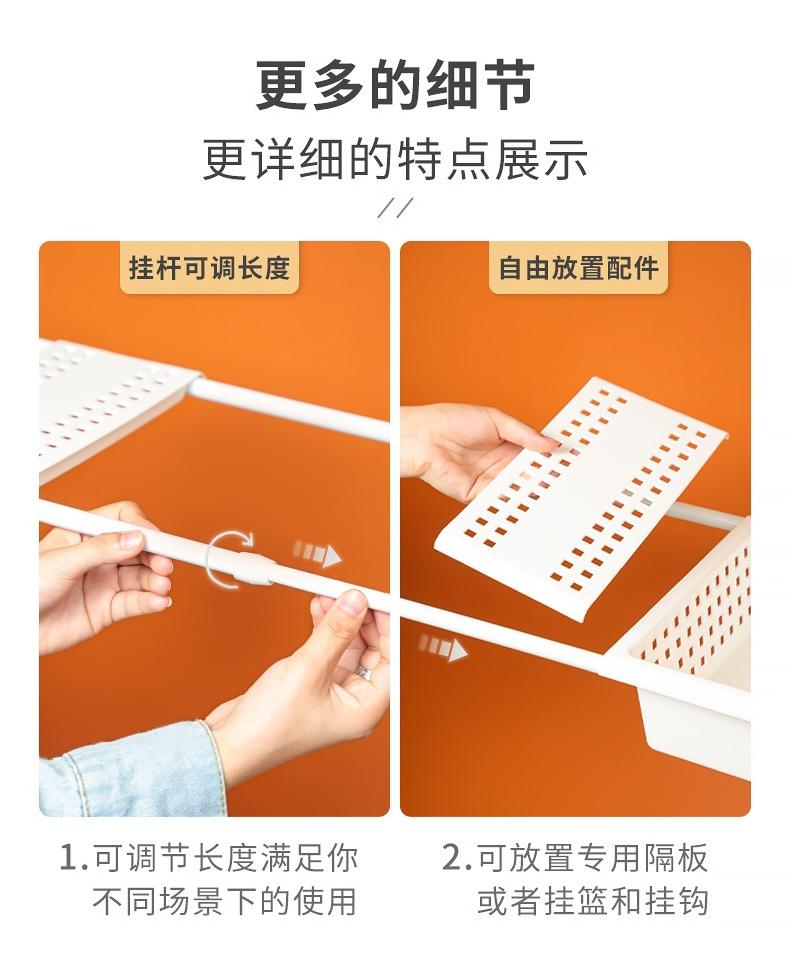 更多的细节

更详细的特点展示

//

挂杆可调长度

自由放置配件

1.可调节长度满足你不同场景下的使用

2.可放置专用隔板或者挂篮和挂钩