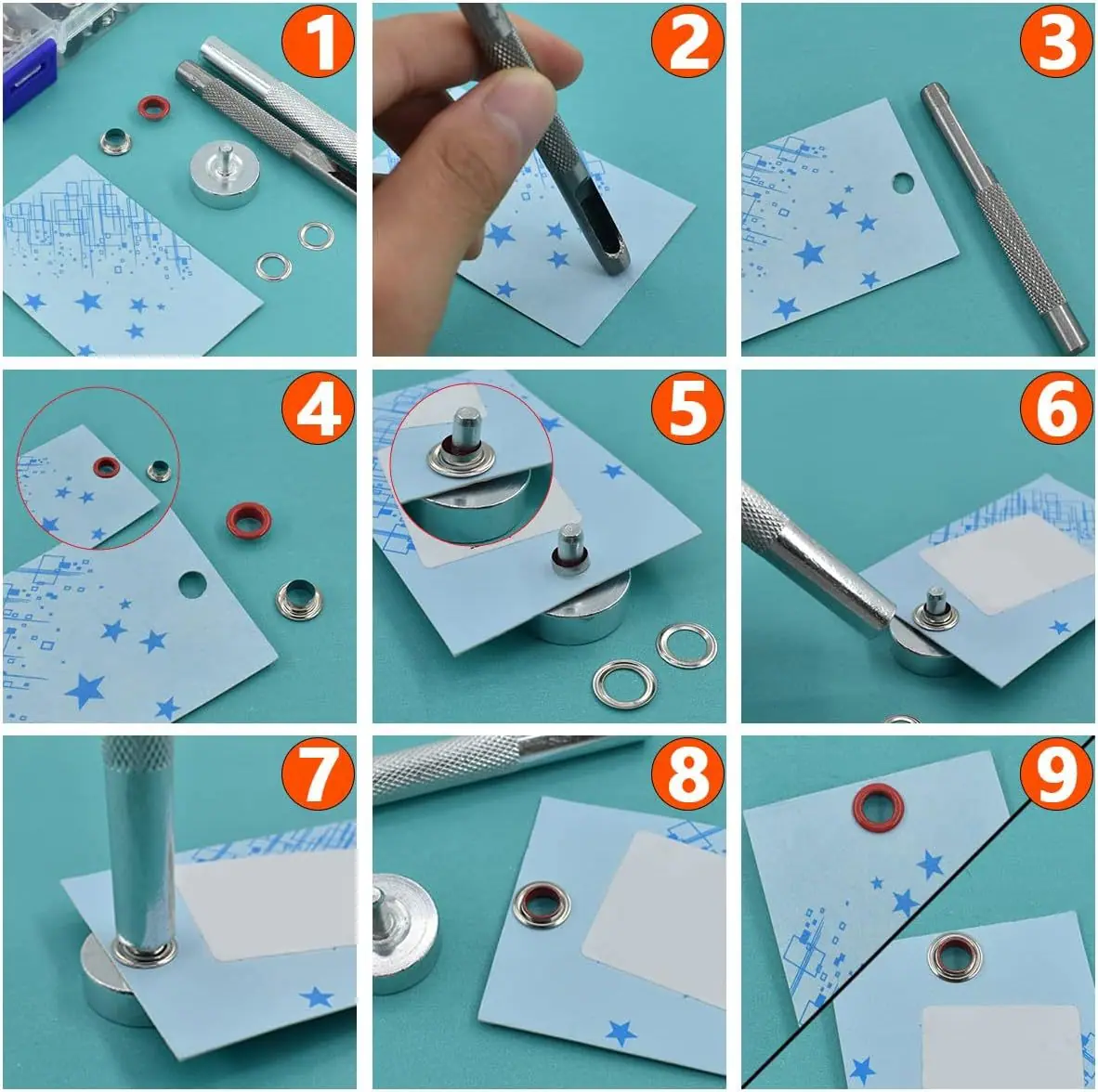 1
2
3
4
5
6
7
8
9