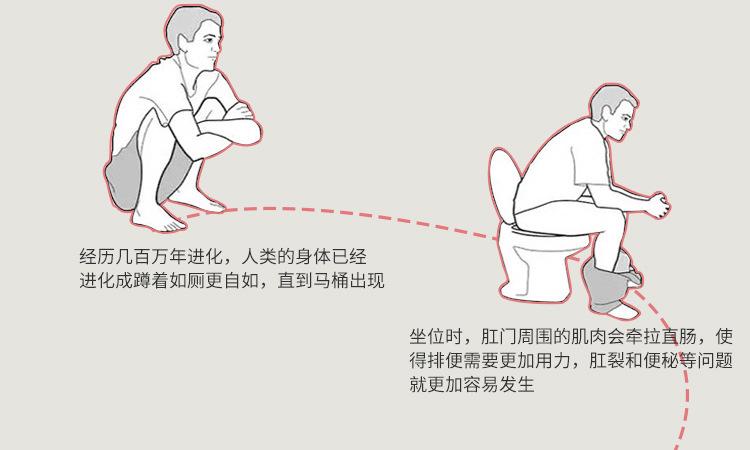 经历几百万年进化，人类的身体已经进化成蹲着如厕更自如，直到马桶出现

坐位时，肛门周围的肌肉会牵拉直肠，使得排便需要更加用力，肛裂和便秘等问题就更加容易发生