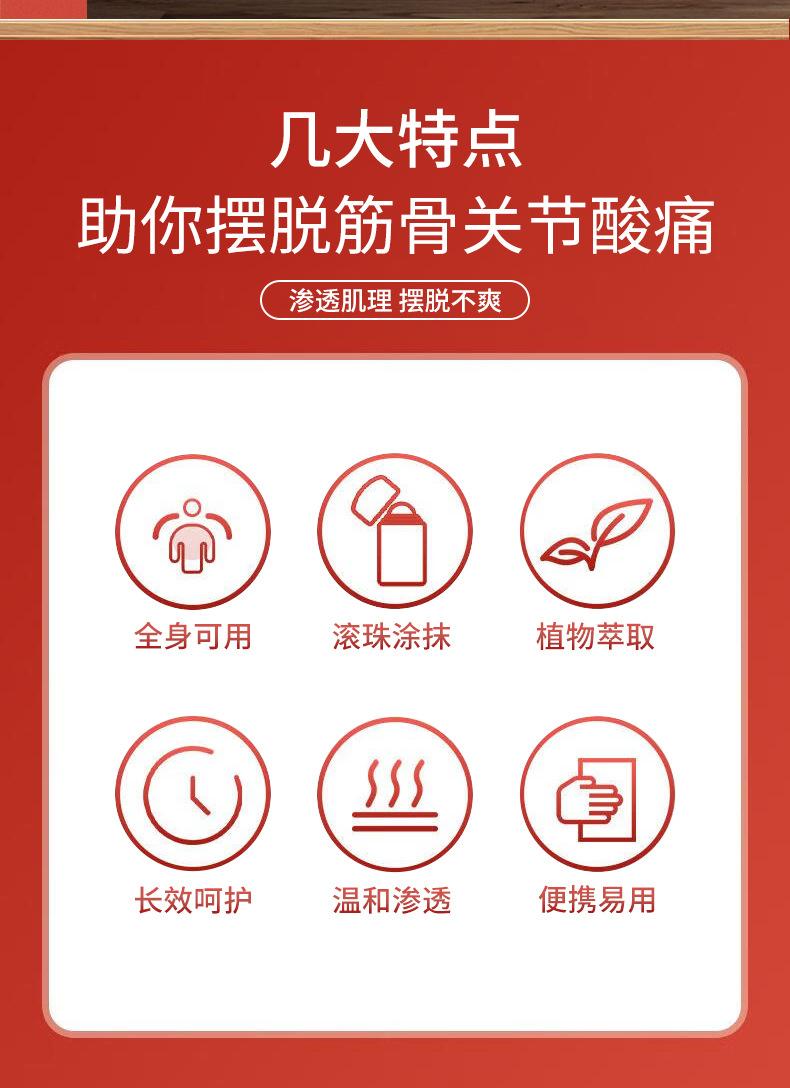 几大特点
助你摆脱筋骨关节酸痛

渗透肌理 摆脱不爽

全身可用

滚珠涂抹

植物萃取

长效呵护

温和渗透

便携易用