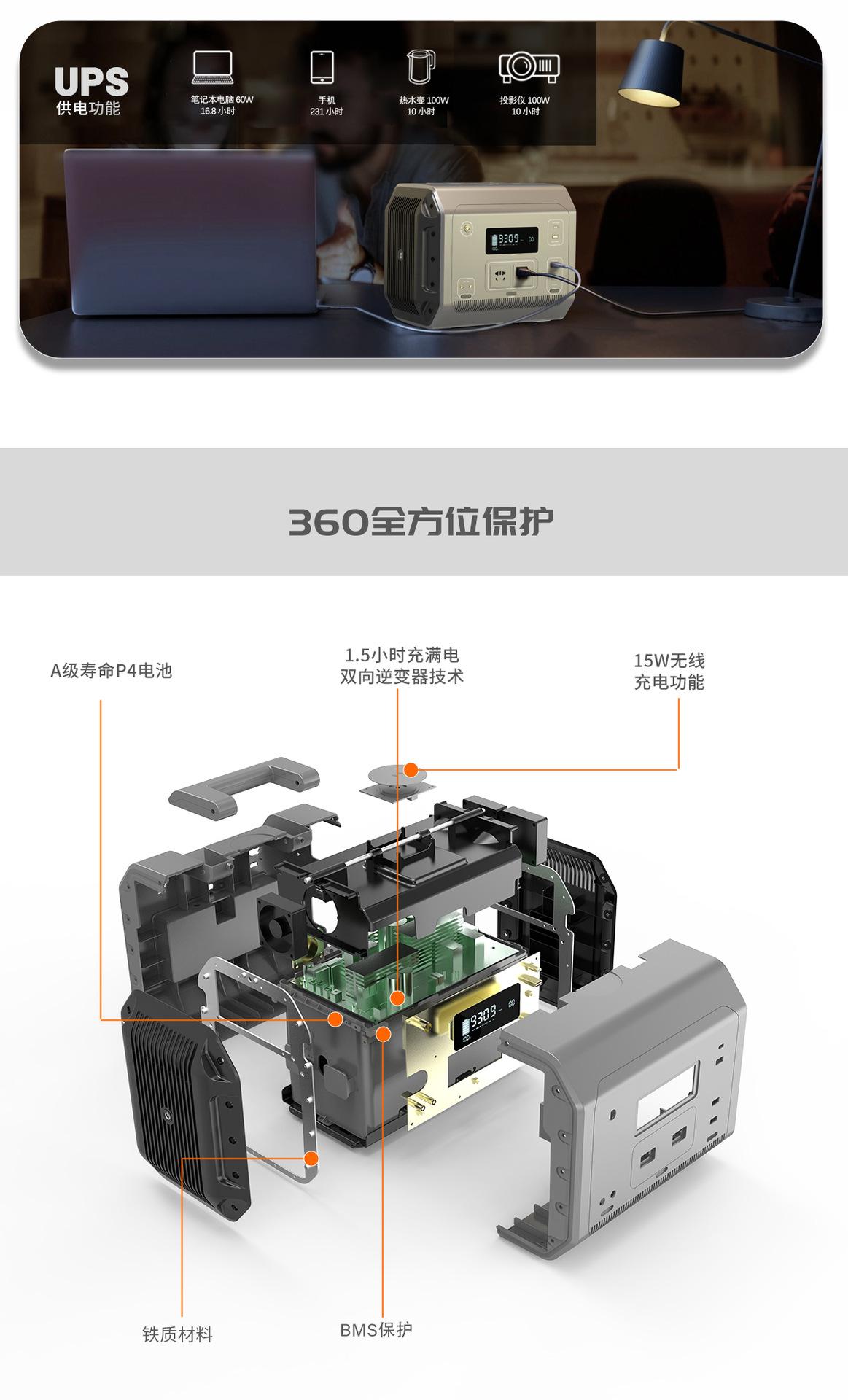 UPS
供电功能

笔记本电脑 60W
16.8 小时

手机
231 小时

热水壶 100W
10 小时

投影仪 100W
10 小时

9309

360全方位保护

A级寿命P4电池

1.5小时充满电
双向逆变器技术

15W无线
充电功能

9309

铁质材料

BMS保护