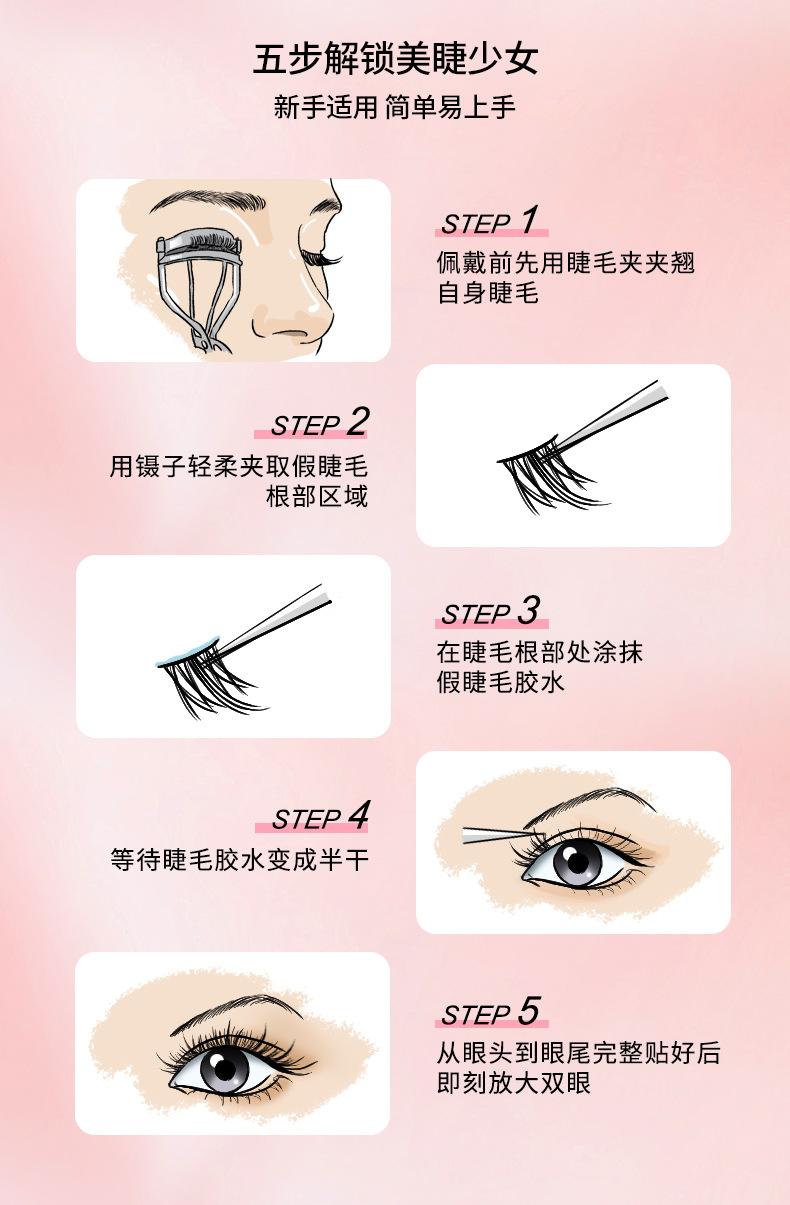 五步解锁美睫少女

新手适用 简单易上手

STEP 1
佩戴前先用睫毛夹夹翘自身睫毛

STEP 2
用镊子轻柔夹取假睫毛根部区域

STEP 3
在睫毛根部处涂抹假睫毛胶水

STEP 4
等待睫毛胶水变成半干

STEP 5
从眼头到眼尾完整贴好后即刻放大双眼