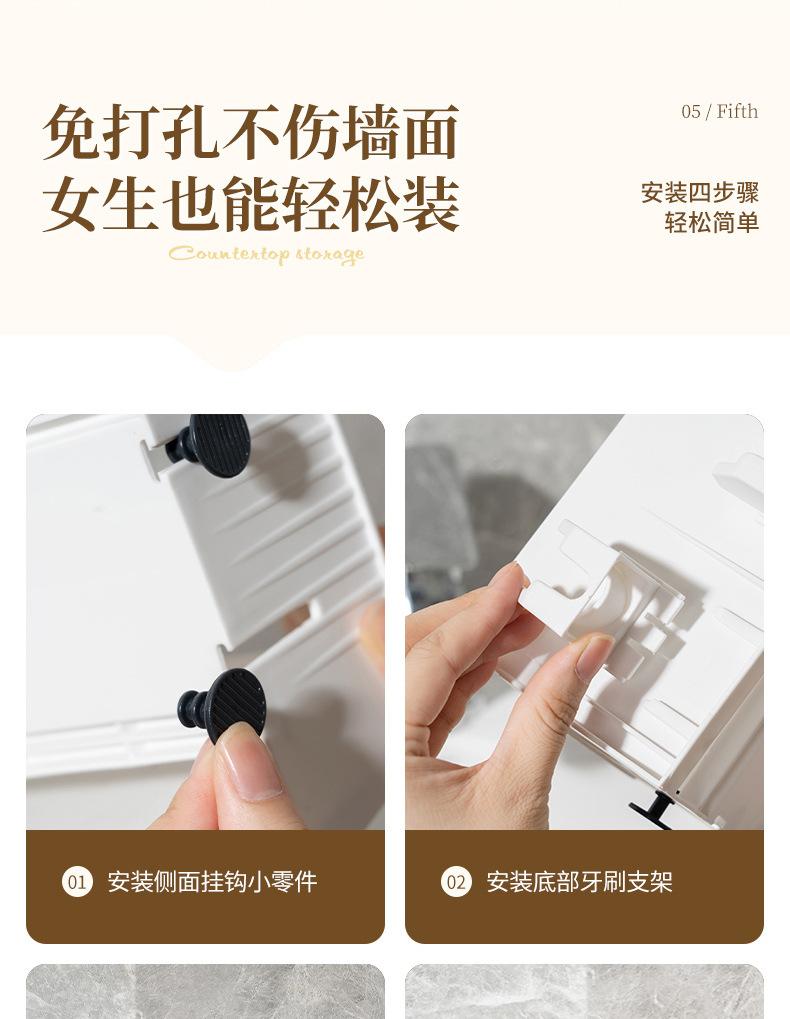 免打孔不伤墙面
女生也能轻松装

Countertop storage

05 / Fifth

安装四步骤
轻松简单

01 安装侧面挂钩小零件

02 安装底部牙刷支架