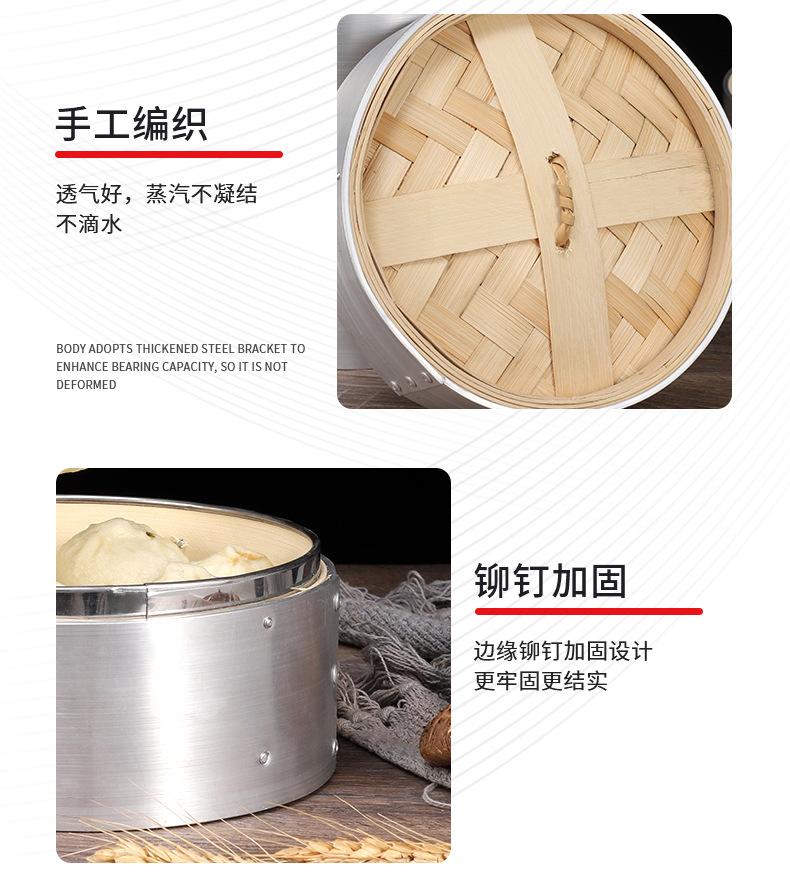 手工编织

透气好，蒸汽不凝结
不滴水

BODY ADOPTS THICKENED STEEL BRACKET TO ENHANCE BEARING CAPACITY, SO IT IS NOT DEFORMED

铆钉加固

边缘铆钉加固设计
更牢固更结实