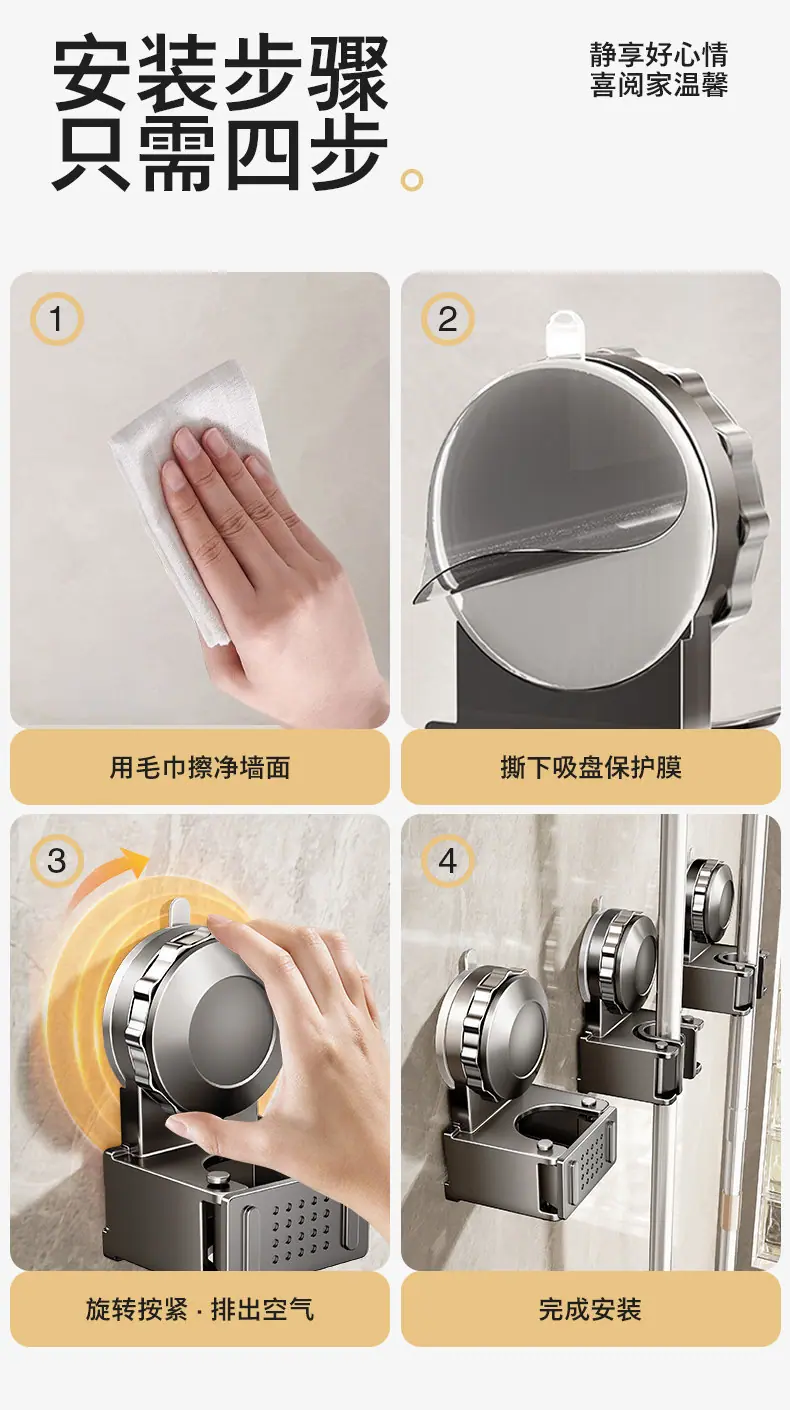 安装步骤
只需四步。

静享好心情
喜阅家温馨

1

用毛巾擦净墙面

2

撕下吸盘保护膜

3

旋转按紧 · 排出空气

4

完成安装