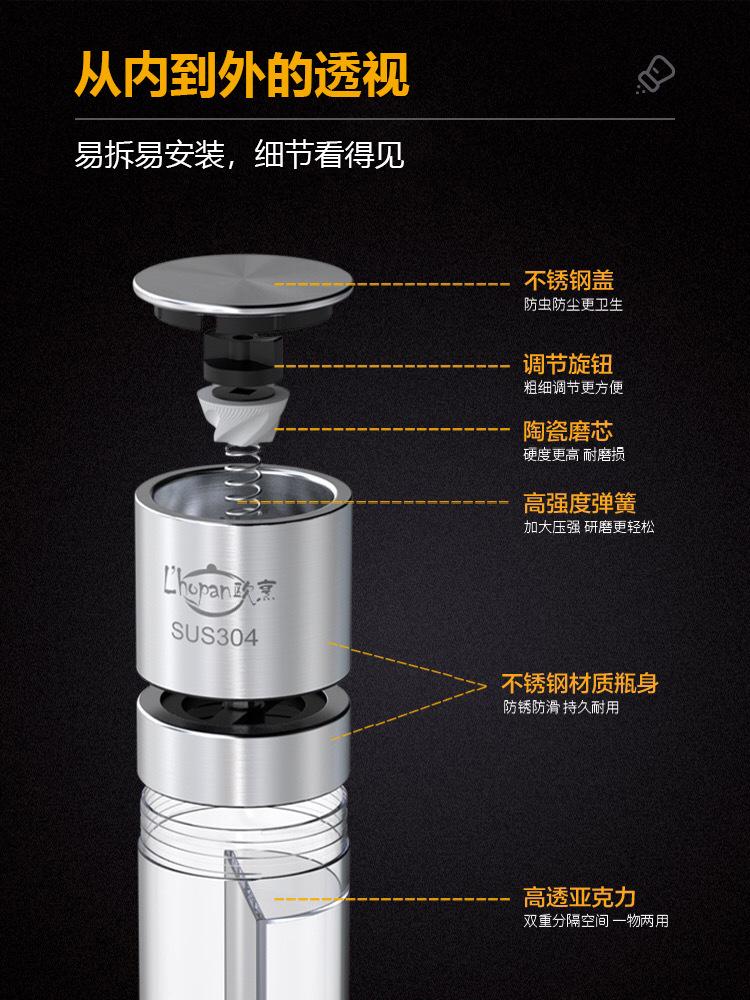 从内到外的透视

易拆易安装，细节看得见

不锈钢盖
防虫防尘更卫生

调节旋钮
粗细调节更方便

陶瓷磨芯
硬度更高 耐磨损

高强度弹簧
加大压强 研磨更轻松

L'hopan欧烹
SUS304

不锈钢材质瓶身
防锈防滑 持久耐用

高透亚克力
双重分隔空间 一物两用