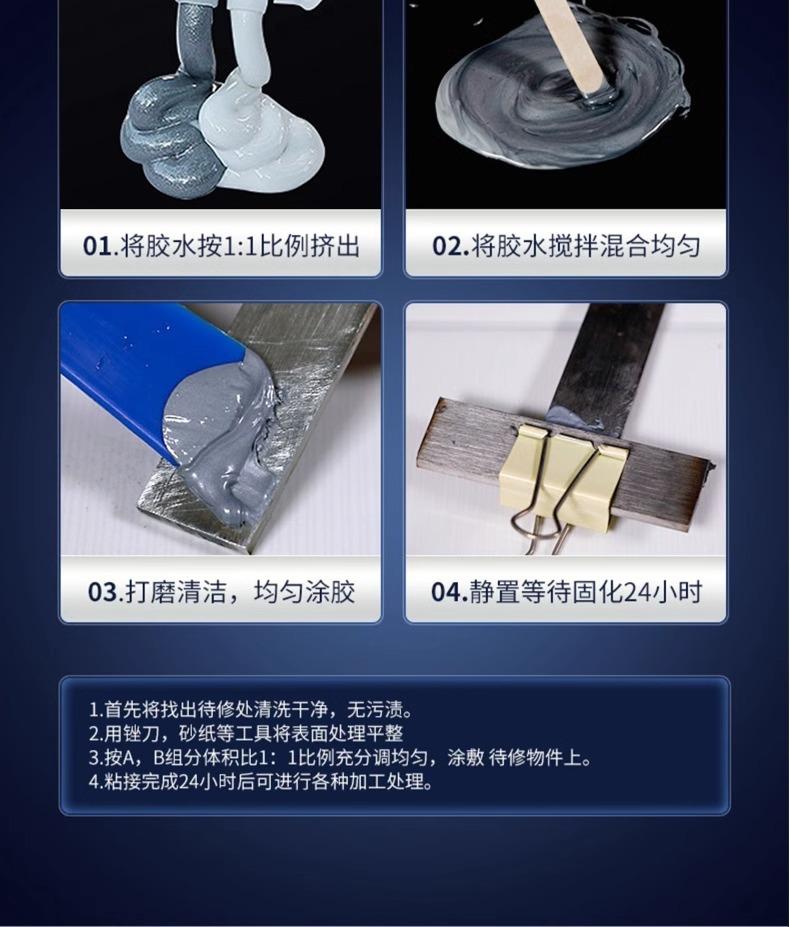 01.将胶水按1:1比例挤出

02.将胶水搅拌混合均匀

03.打磨清洁，均匀涂胶

04.静置等待固化24小时

1.首先将找出待修处清洗干净，无污渍。
2.用锉刀，砂纸等工具将表面处理平整
3.按A，B组分体积比1：1比例充分调均匀，涂敷 待修物件上。
4.粘接完成24小时后可进行各种加工处理。