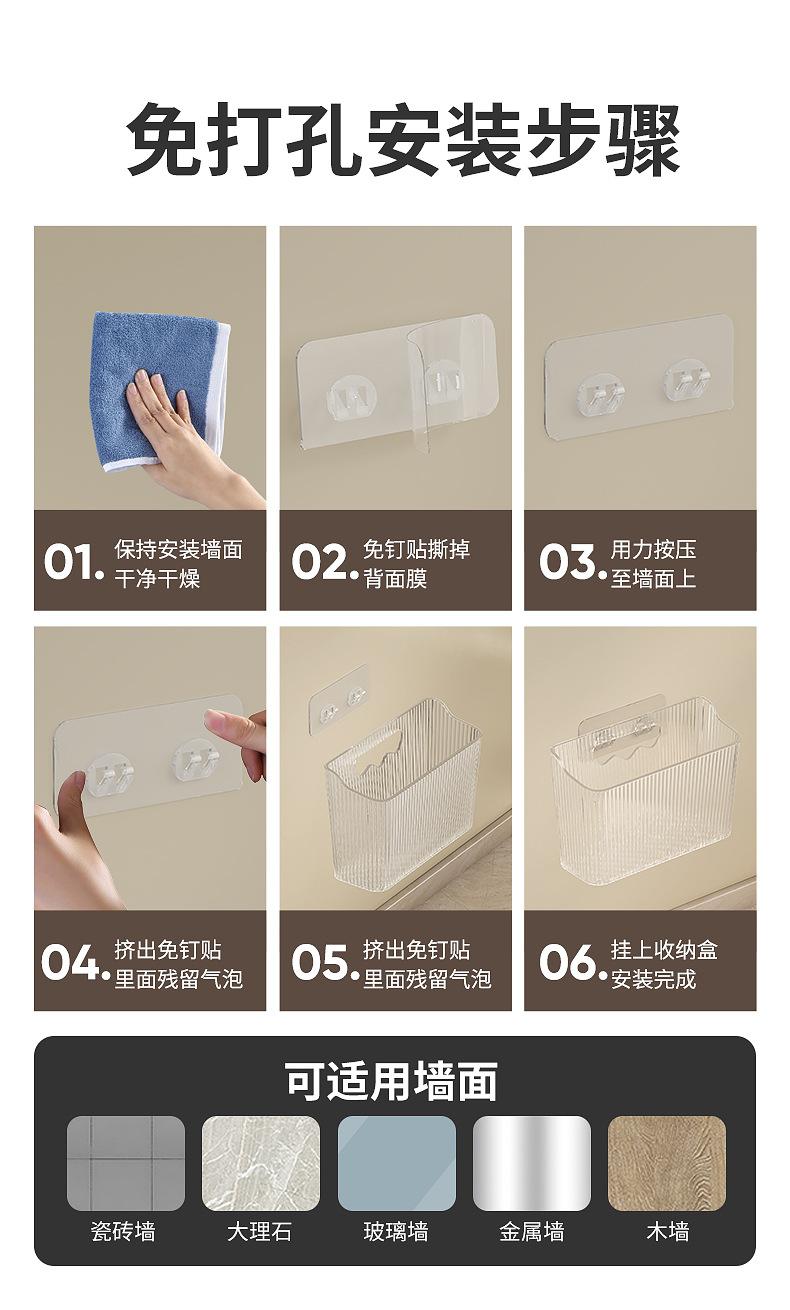 免打孔安装步骤

01. 保持安装墙面干净干燥

02. 免钉贴撕掉背面膜

03. 用力按压至墙面上

04. 挤出免钉贴里面残留气泡

05. 挤出免钉贴里面残留气泡

06. 挂上收纳盒安装完成

可适用墙面

瓷砖墙

大理石

玻璃墙

金属墙

木墙