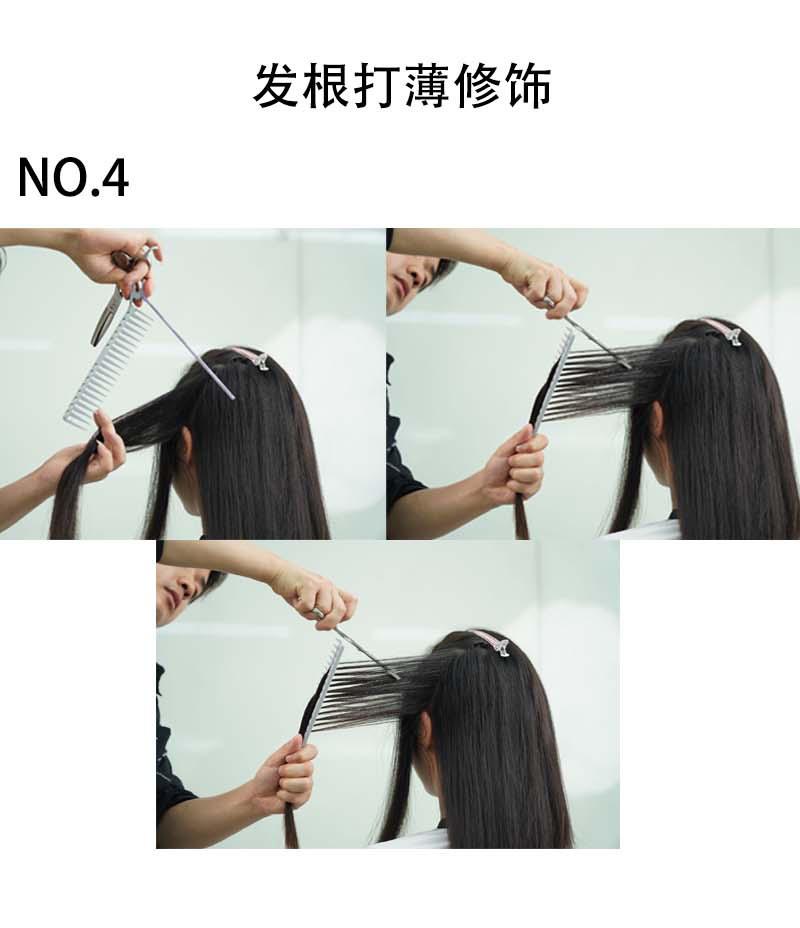 发根打薄修饰

NO.4