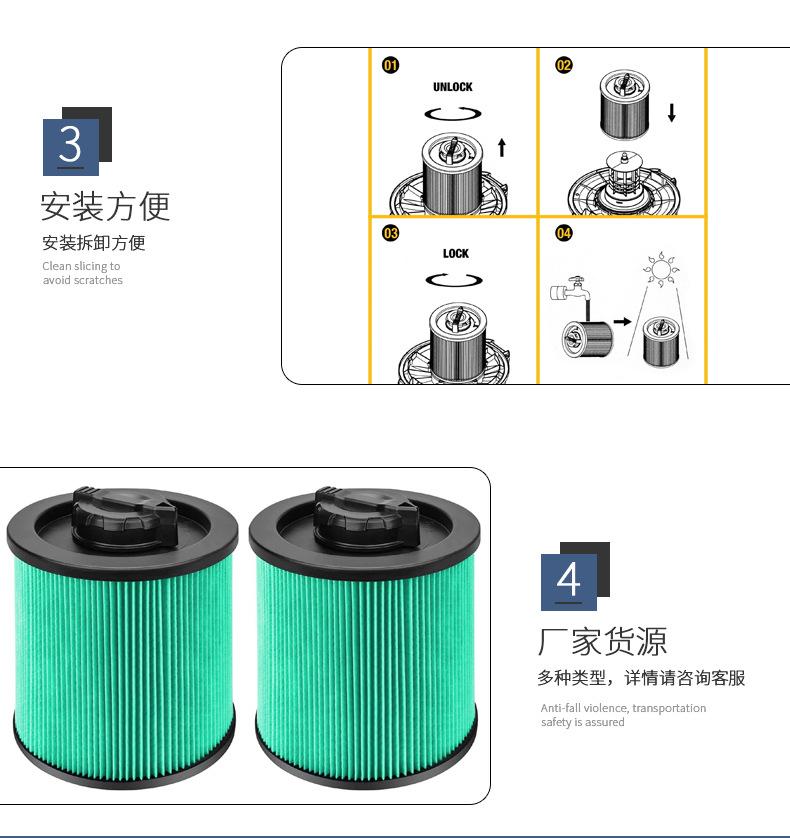 3

安装方便

安装拆卸方便

Clean slicing to avoid scratches

01

UNLOCK

02

03

LOCK

04

4

厂家货源

多种类型，详情请咨询客服

Anti-fall violence, transportation safety is assured