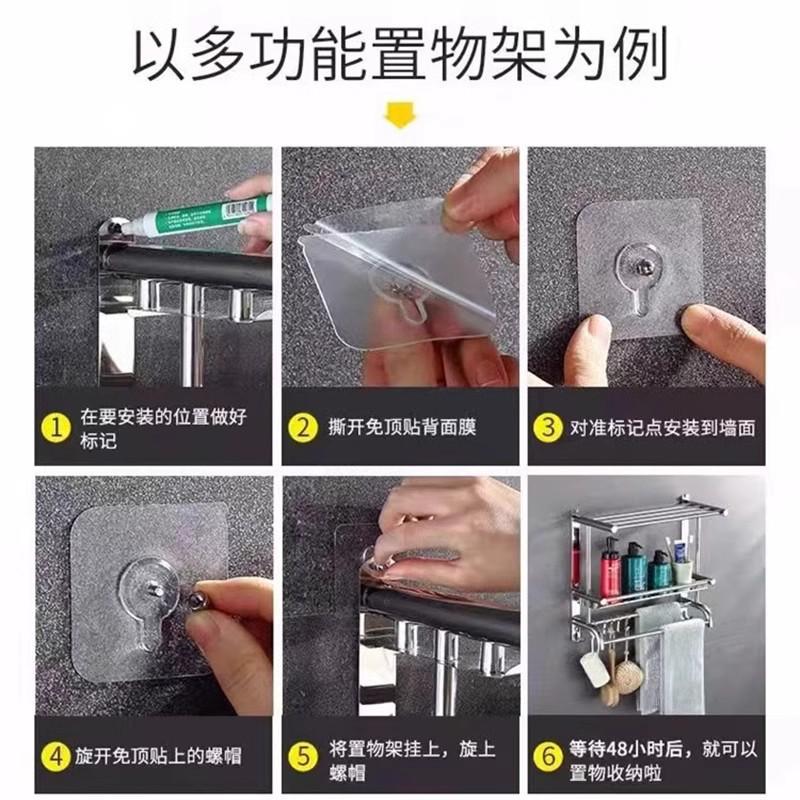 以多功能置物架为例

1 在要安装的位置做好标记

2 撕开免顶贴背面膜

3 对准标记点安装到墙面

4 旋开免顶贴上的螺帽

5 将置物架挂上，旋上螺帽

6 等待48小时后，就可以置物收纳啦