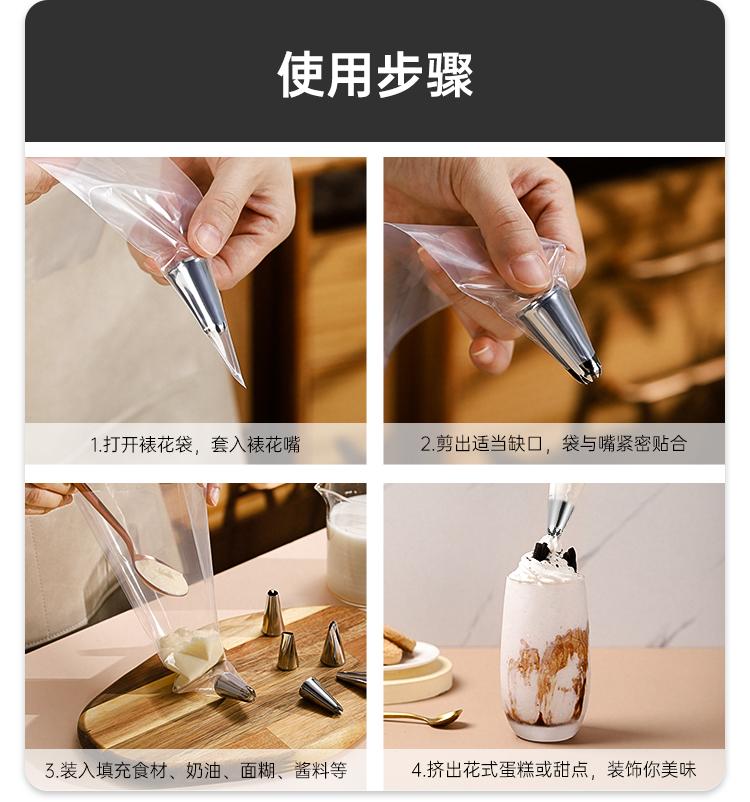 使用步骤

1.打开裱花袋，套入裱花嘴

2.剪出适当缺口，袋与嘴紧密贴合

3.装入填充食材、奶油、面糊、酱料等

4.挤出花式蛋糕或甜点，装饰你美味