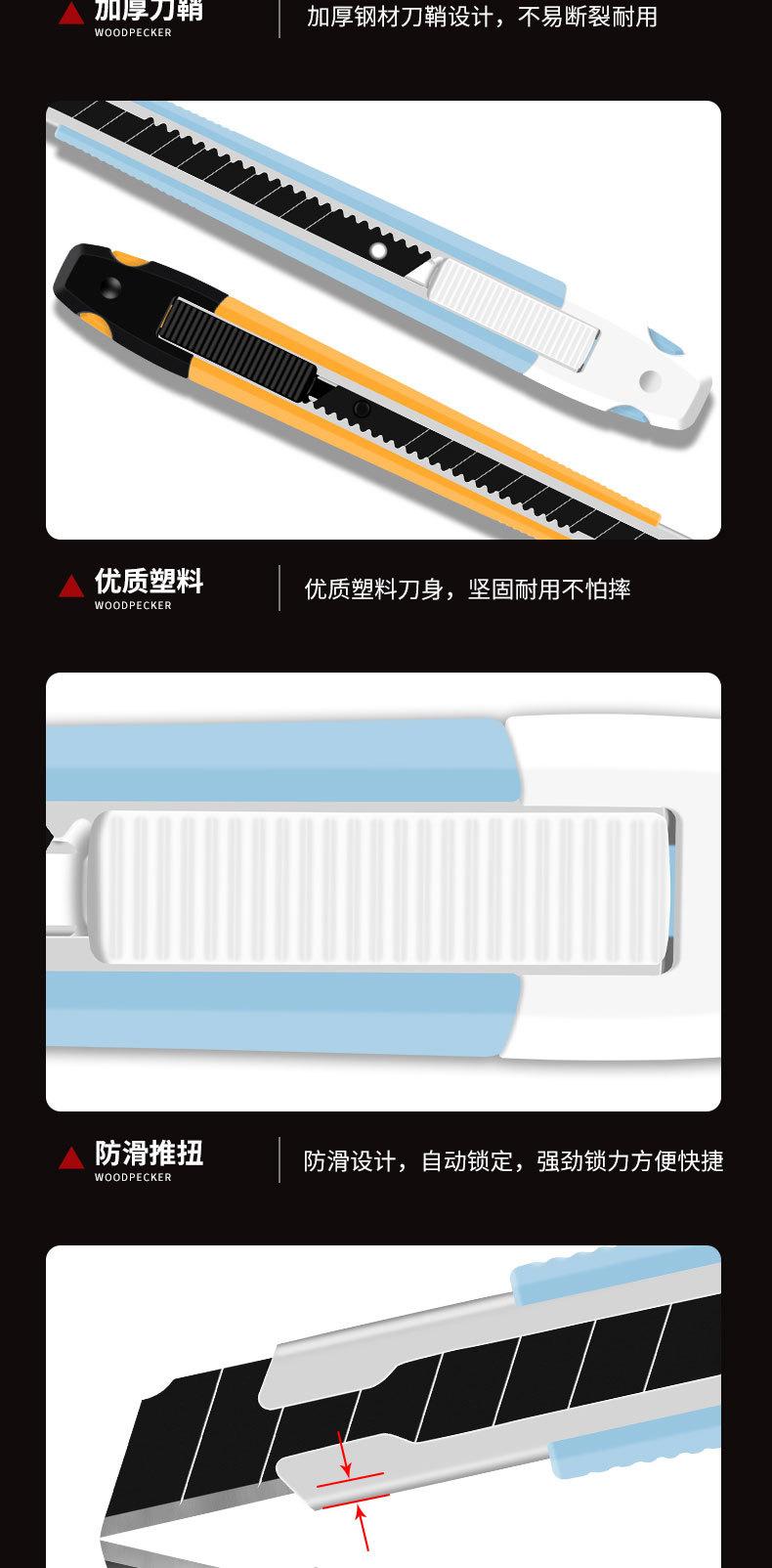 加厚刀鞘
WOODPECKER

加厚钢材刀鞘设计，不易断裂耐用

优质塑料
WOODPECKER

优质塑料刀身，坚固耐用不怕摔

防滑推扭
WOODPECKER

防滑设计，自动锁定，强劲锁力方便快捷