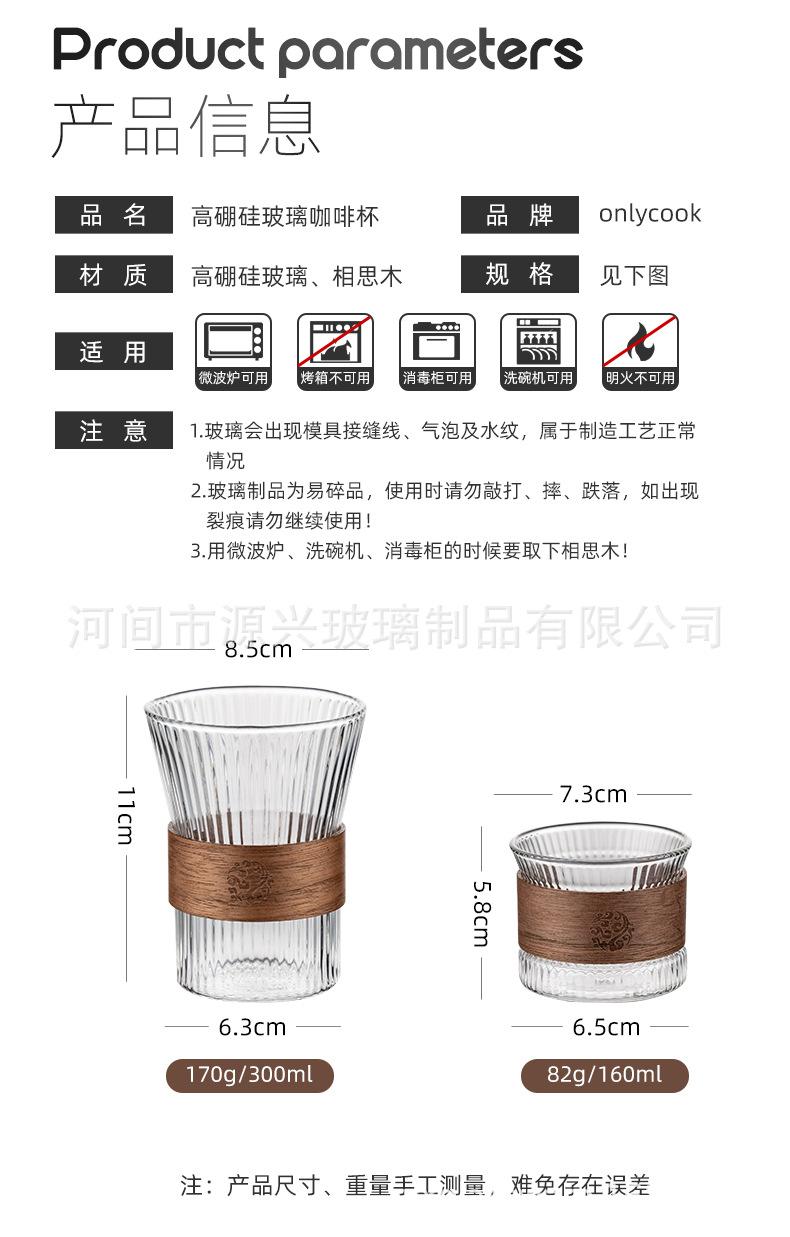 Product parameters
产品信息

品 名 高硼硅玻璃咖啡杯
品 牌 onlycook
材 质 高硼硅玻璃、相思木
规 格 见下图
适 用
微波炉可用 烤箱不可用 消毒柜可用 洗碗机可用 明火不可用

注 意
1.玻璃会出现模具接缝线、气泡及水纹，属于制造工艺正常情况
2.玻璃制品为易碎品，使用时请勿敲打、摔、跌落，如出现裂痕请勿继续使用！
3.用微波炉、洗碗机、消毒柜的时候要取下相思木！

河间市源兴玻璃制品有限公司

8.5cm
11cm
6.3cm
170g/300ml

7.3cm
5.8cm
6.5cm
82g/160ml

注：产品尺寸、重量手工测量，难免存在误差