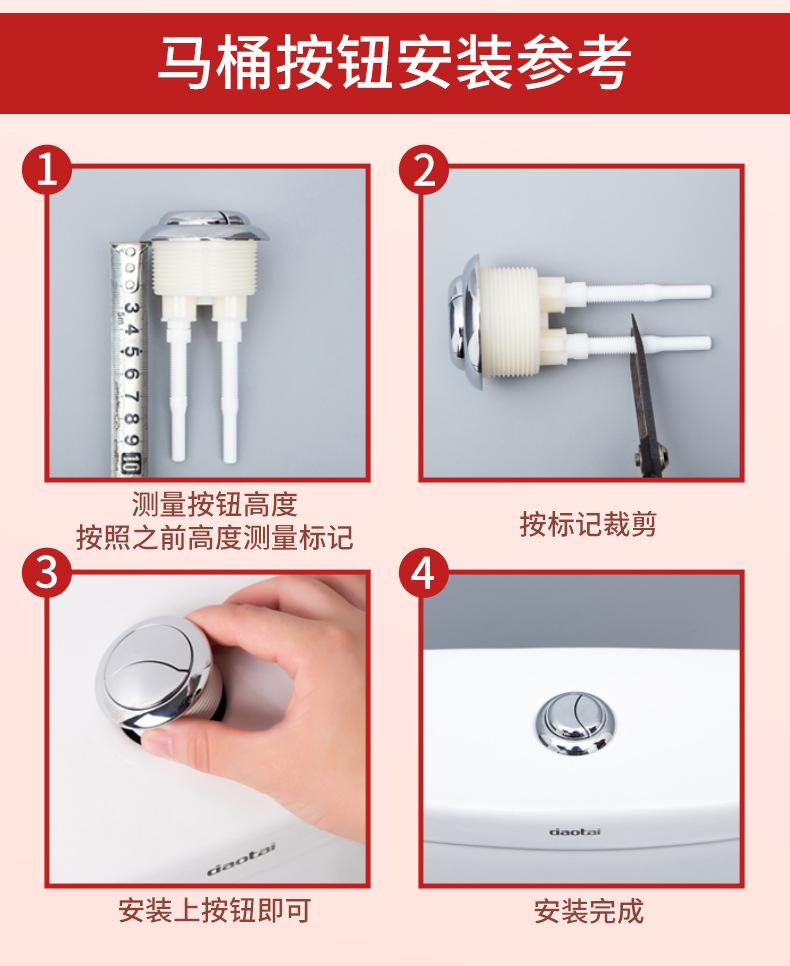 马桶按钮安装参考

1

3 4 5 6 7 8 9 10

测量按钮高度
按照之前高度测量标记

2

按标记裁剪

3

daotai

安装上按钮即可

4

daotai

安装完成