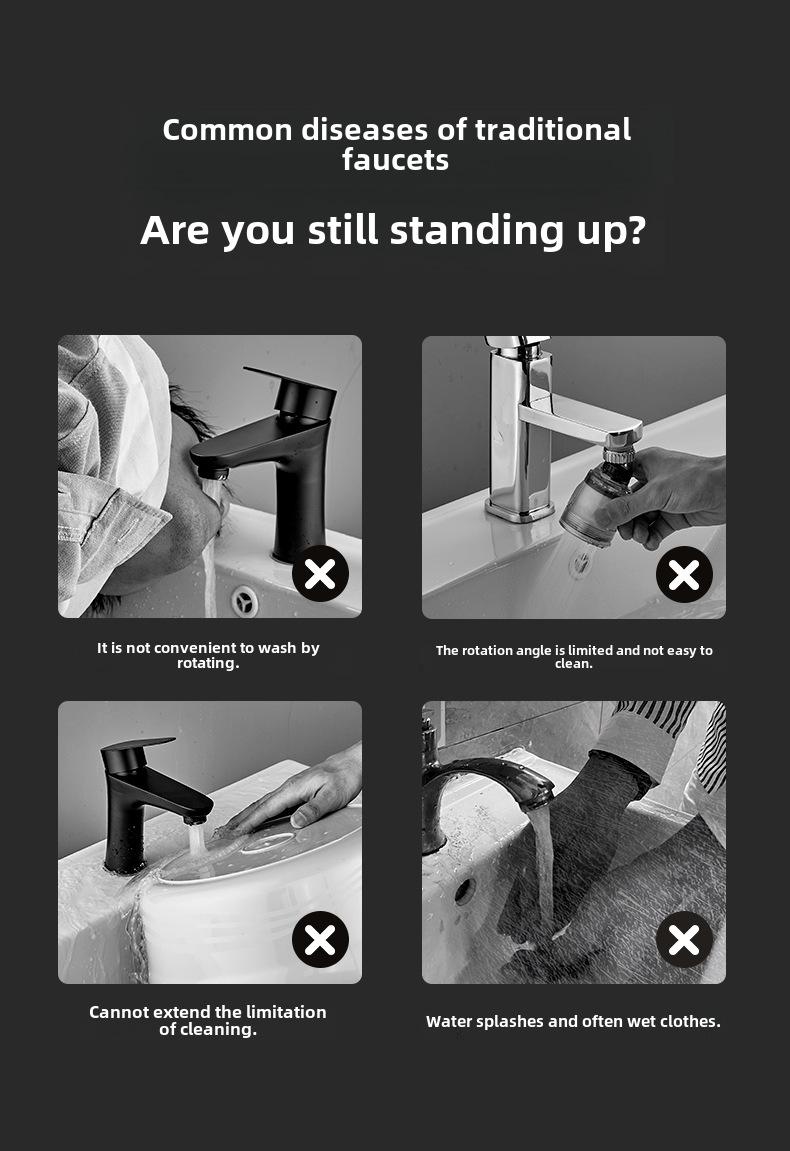 Common diseases of traditional faucets

Are you still standing up?

It is not convenient to wash by rotating.

The rotation angle is limited and not easy to clean.

Cannot extend the limitation of cleaning.

Water splashes and often wet clothes.