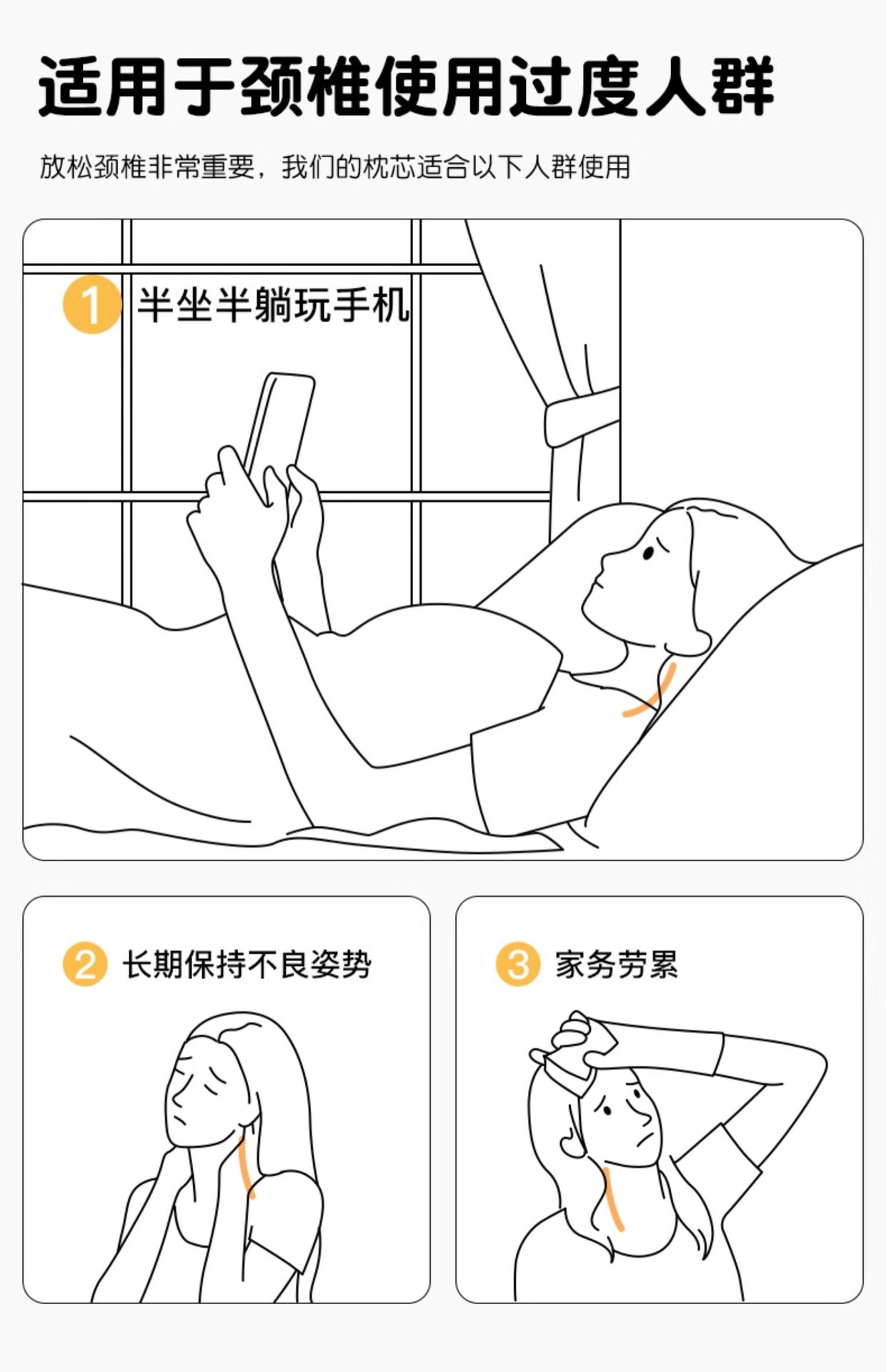 适用于颈椎使用过度人群

放松颈椎非常重要，我们的枕芯适合以下人群使用

1 半坐半躺玩手机

2 长期保持不良姿势

3 家务劳累