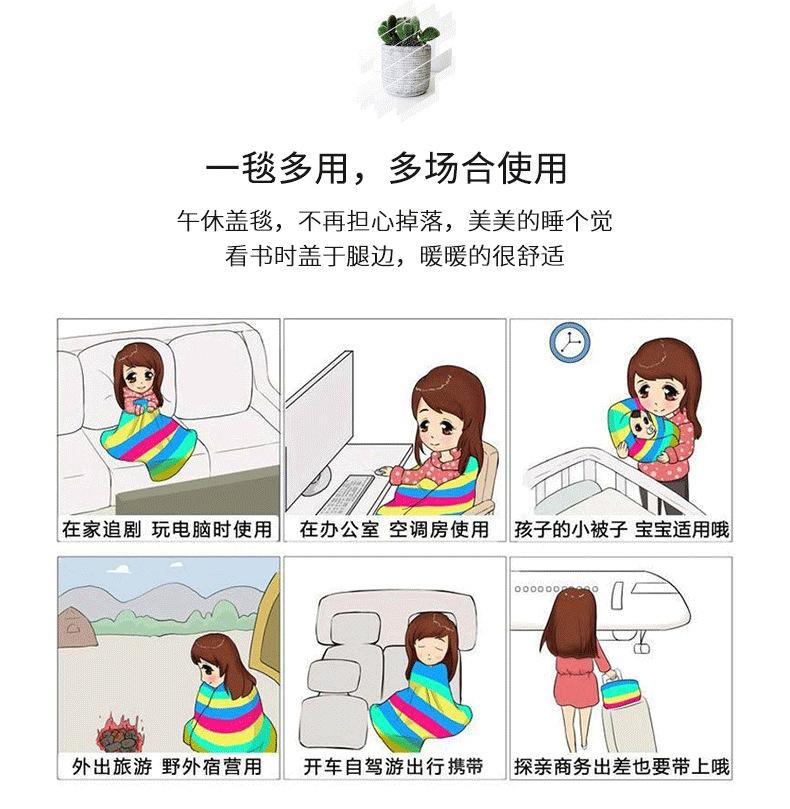 一毯多用，多场合使用

午休盖毯，不再担心掉落，美美的睡个觉
看书时盖于腿边，暖暖的很舒适

在家追剧 玩电脑时使用

在办公室 空调房使用

孩子的小被子 宝宝适用哦

外出旅游 野外宿营用

开车自驾游出行携带

探亲商务出差也要带上哦