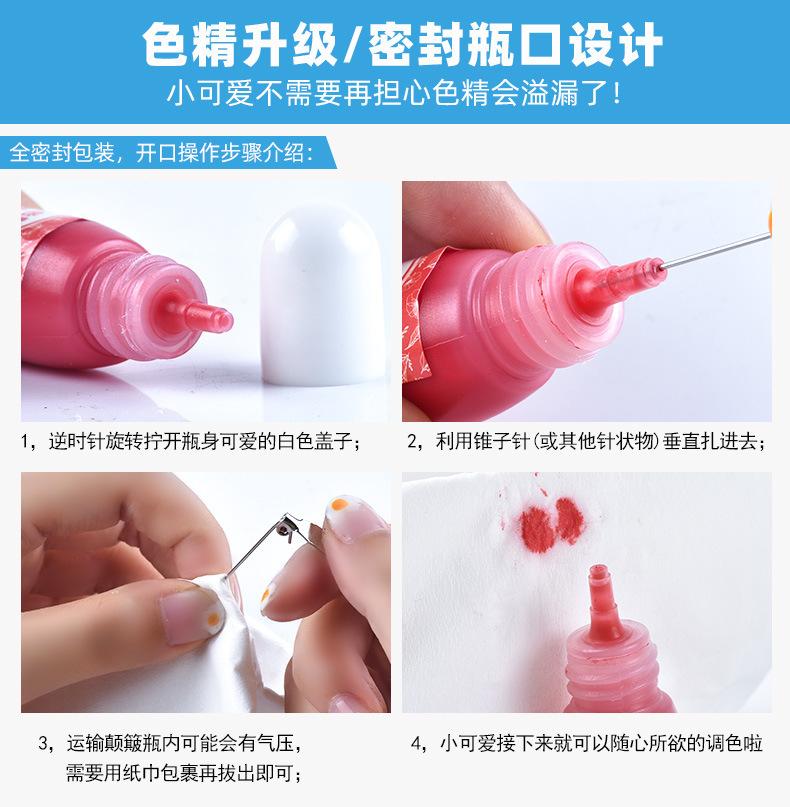 色精升级/密封瓶口设计
小可爱不需要再担心色精会溢漏了！

全密封包装，开口操作步骤介绍：

1，逆时针旋转拧开瓶身可爱的白色盖子；

2，利用锥子针(或其他针状物)垂直扎进去；

3，运输颠簸瓶内可能会有气压，需要用纸巾包裹再拔出即可；

4，小可爱接下来就可以随心所欲的调色啦