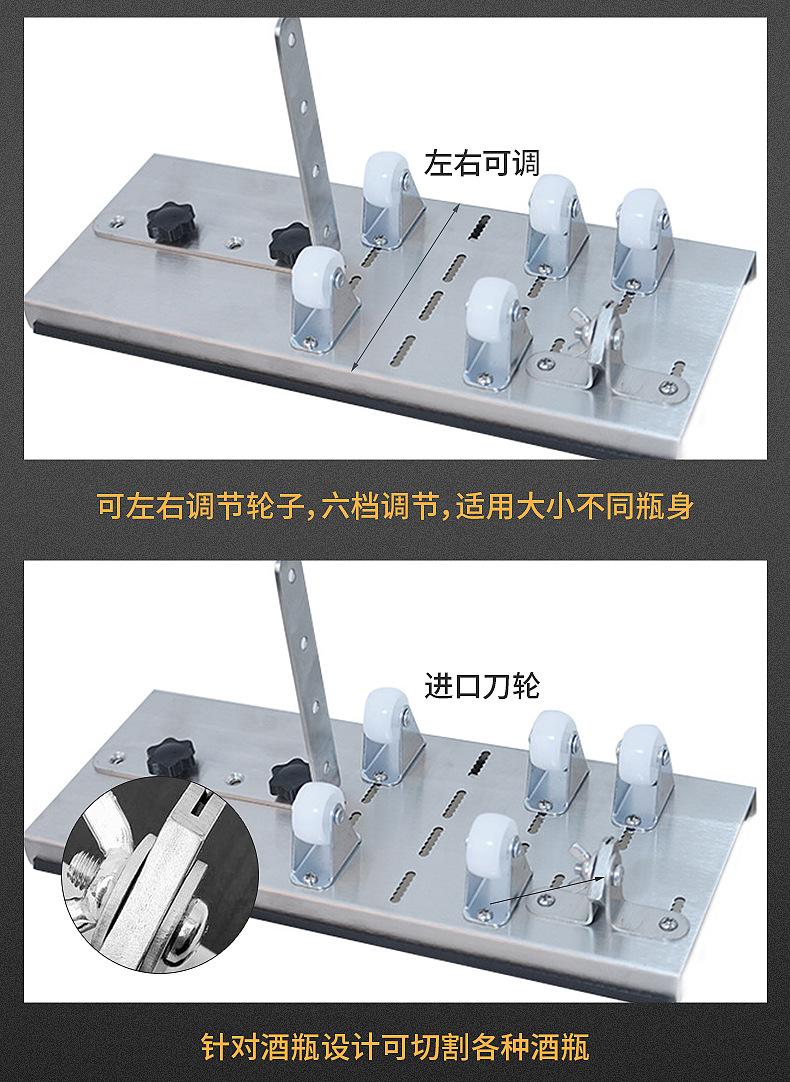 左右可调

可左右调节轮子，六档调节，适用大小不同瓶身

进口刀轮

针对酒瓶设计可切割各种酒瓶