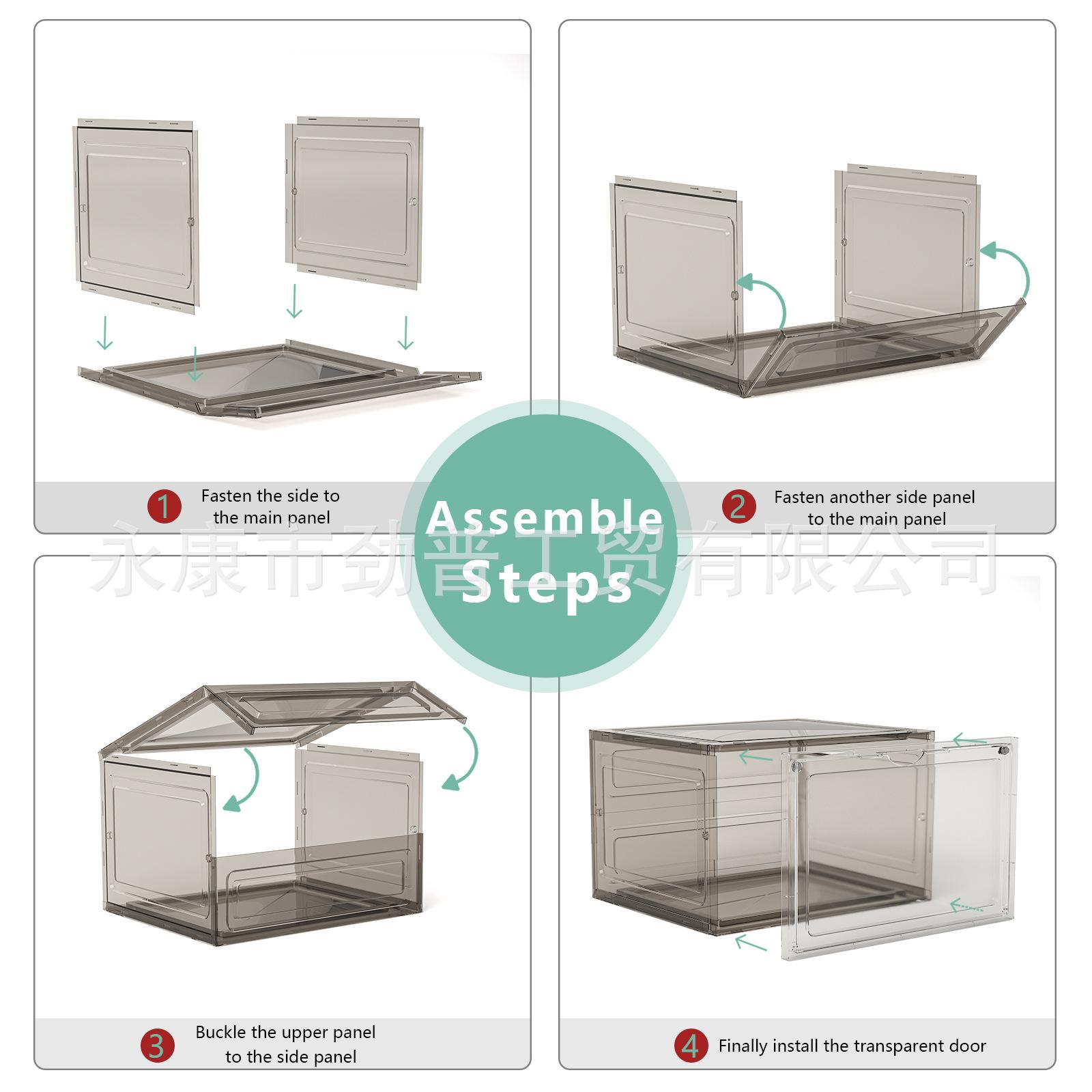 1 Fasten the side to the main panel

2 Fasten another side panel to the main panel

Assemble Steps

永康市劲普工贸有限公司

3 Buckle the upper panel to the side panel

4 Finally install the transparent door