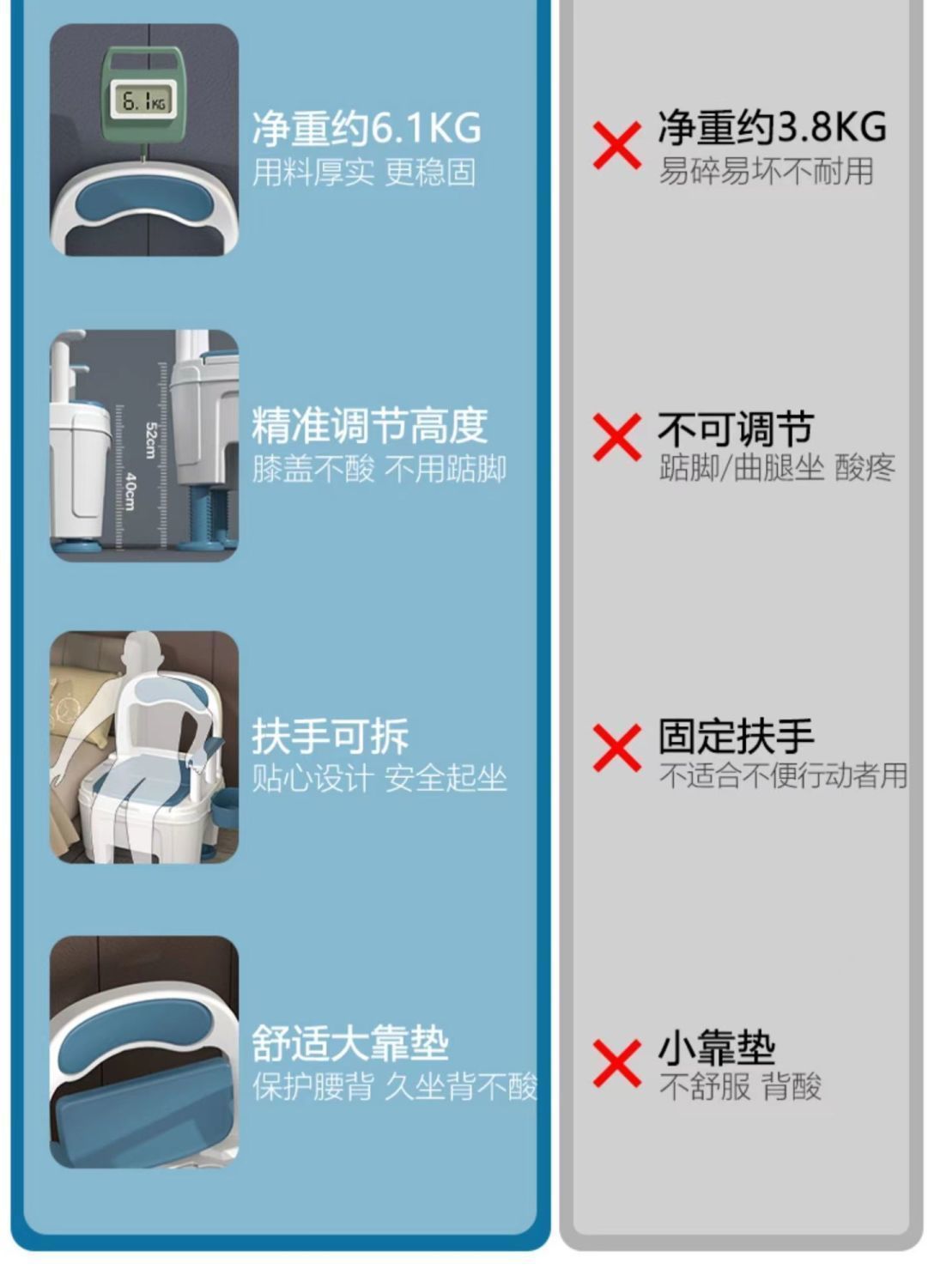 6.1KG

净重约6.1KG
用料厚实 更稳固

52cm
40cm

精准调节高度
膝盖不酸 不用踮脚

扶手可拆
贴心设计 安全起坐

舒适大靠垫
保护腰背 久坐背不酸

净重约3.8KG
易碎易坏不耐用

不可调节
踮脚/曲腿坐 酸疼

固定扶手
不适合不便行动者用

小靠垫
不舒服 背酸