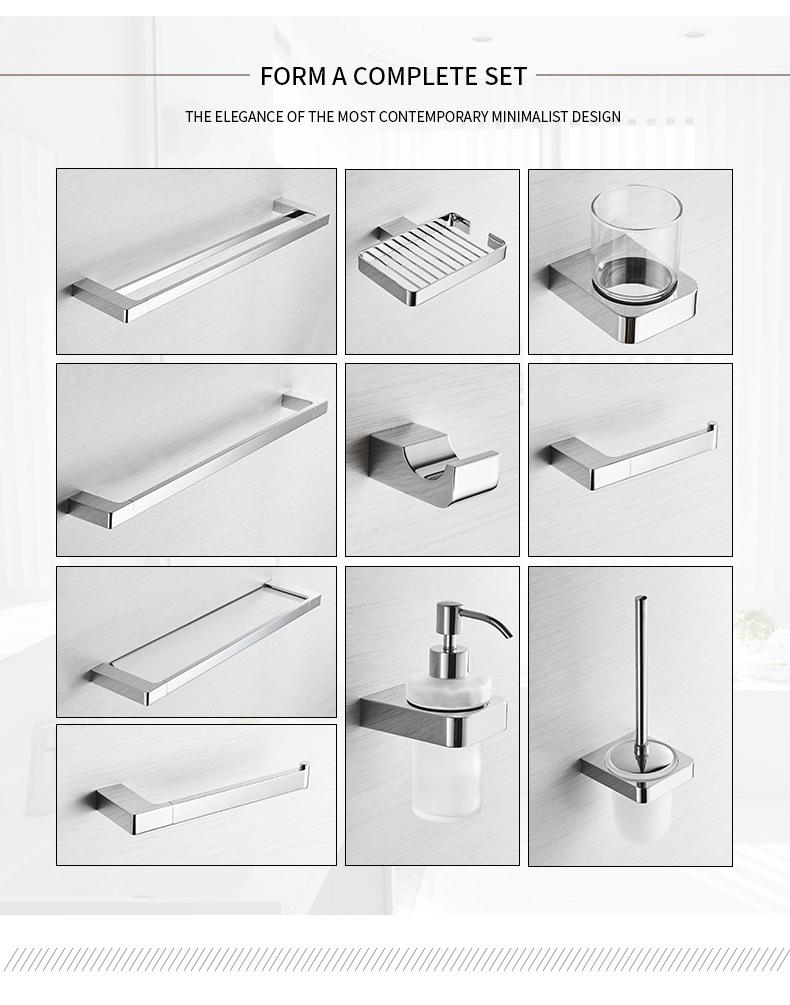 FORM A COMPLETE SET

THE ELEGANCE OF THE MOST CONTEMPORARY MINIMALIST DESIGN