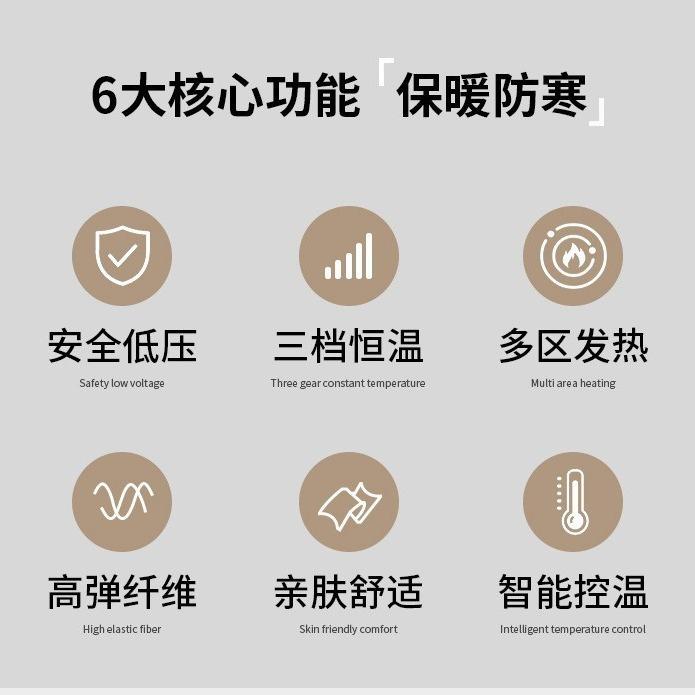 6大核心功能「保暖防寒」

安全低压
Safety low voltage

三档恒温
Three gear constant temperature

多区发热
Multi area heating

高弹纤维
High elastic fiber

亲肤舒适
Skin friendly comfort

智能控温
Intelligent temperature control