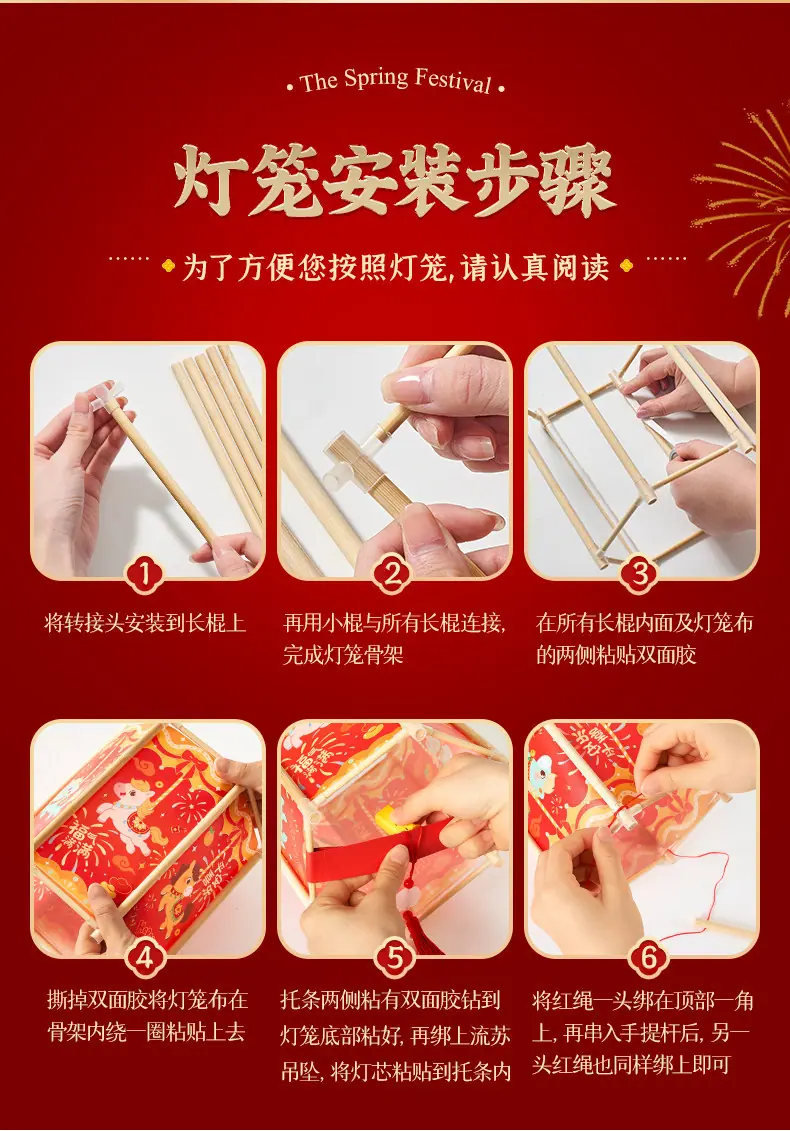 • The Spring Festival •

灯笼安装步骤

为了方便您按照灯笼,请认真阅读

1

将转接头安装到长棍上

2

再用小棍与所有长棍连接,完成灯笼骨架

3

在所有长棍内面及灯笼布的两侧粘贴双面胶

4

撕掉双面胶将灯笼布在骨架内绕一圈粘贴上去

5

托条两侧粘有双面胶钻到灯笼底部粘好,再绑上流苏吊坠,将灯芯粘贴到托条内

6

将红绳一头绑在顶部一角上,再串入手提杆后,另一头红绳也同样绑上即可