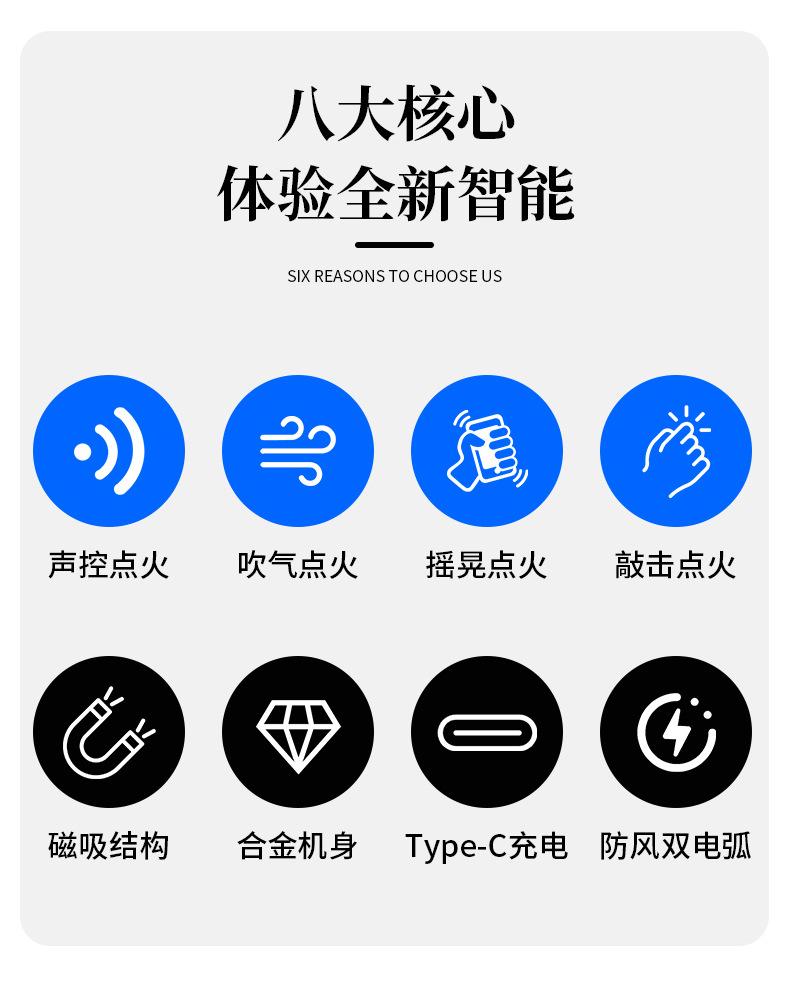 八大核心
体验全新智能

SIX REASONS TO CHOOSE US

声控点火 吹气点火 摇晃点火 敲击点火

磁吸结构 合金机身 Type-C充电 防风双电弧