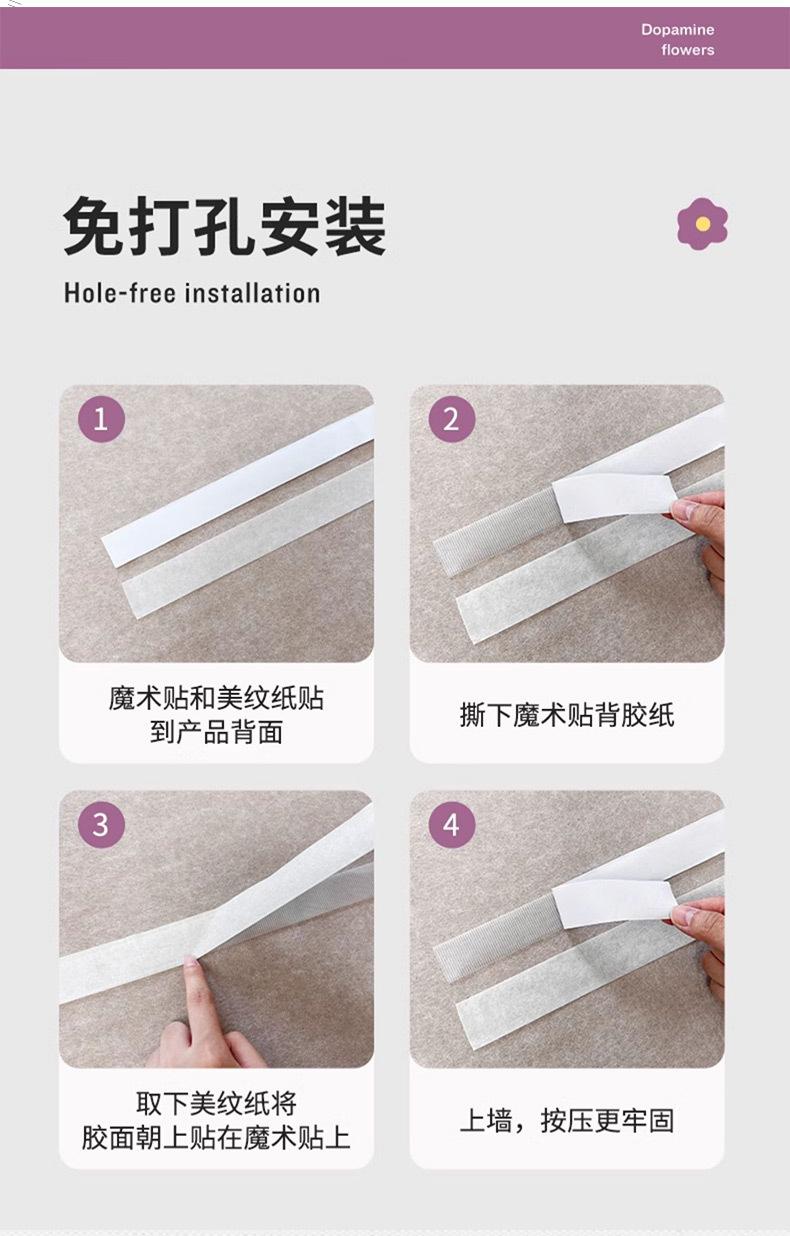 Dopamine flowers

免打孔安装

Hole-free installation

1

魔术贴和美纹纸贴到产品背面

2

撕下魔术贴背胶纸

3

取下美纹纸将胶面朝上贴在魔术贴上

4

上墙，按压更牢固