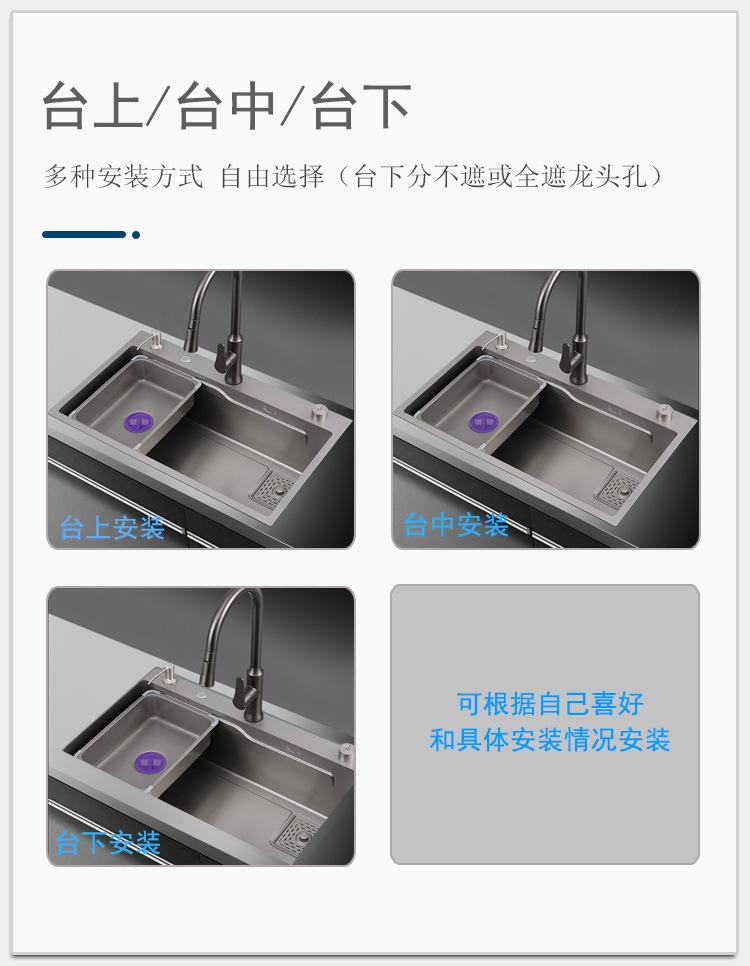 台上/台中/台下

多种安装方式 自由选择（台下分不遮或全遮龙头孔）

台上安装

台中安装

台下安装

可根据自己喜好
和具体安装情况安装