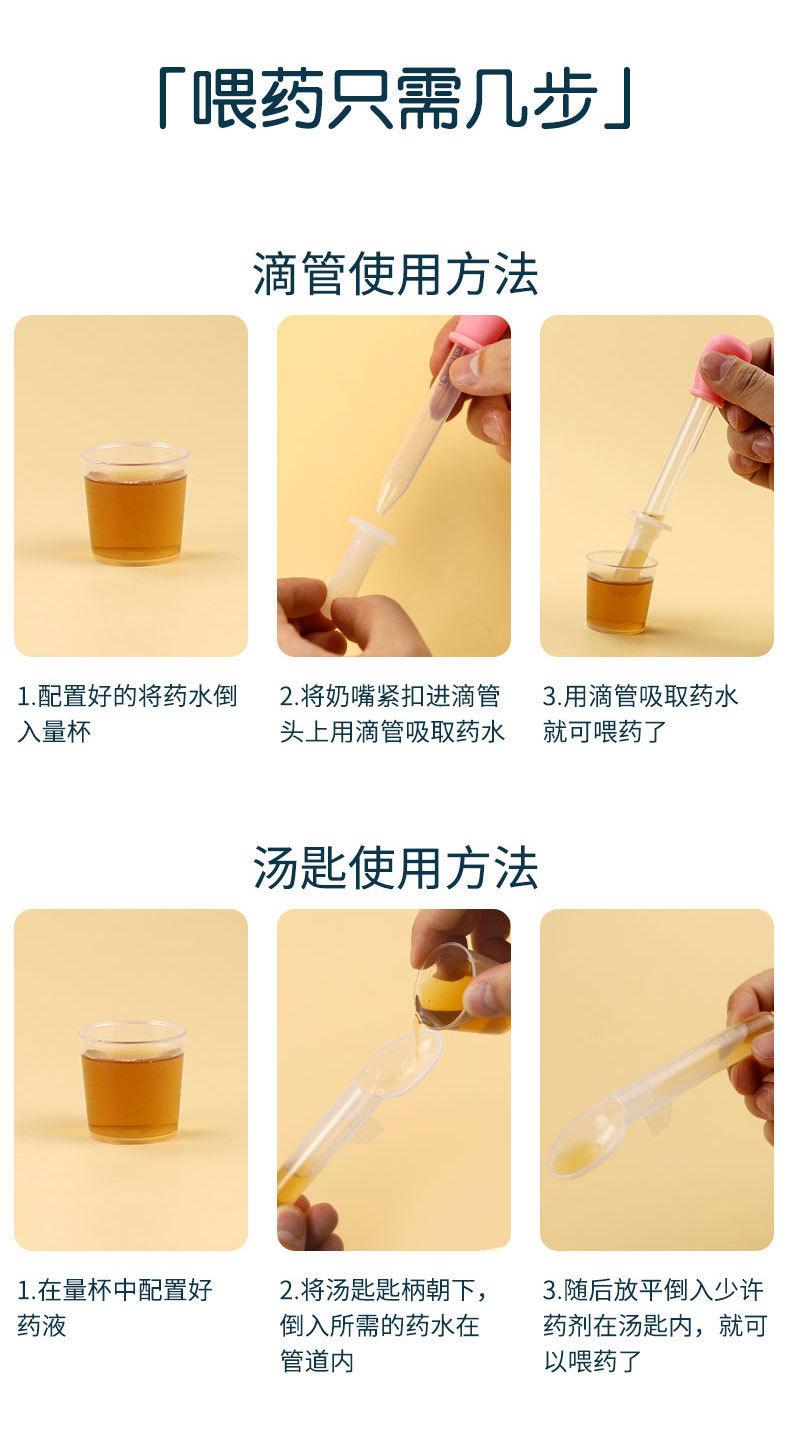 「喂药只需几步」

滴管使用方法

1.配置好的将药水倒入量杯

2.将奶嘴紧扣进滴管头上用滴管吸取药水

3.用滴管吸取药水就可喂药了

汤匙使用方法

1.在量杯中配置好药液

2.将汤匙匙柄朝下，倒入所需的药水在管道内

3.随后放平倒入少许药剂在汤匙内，就可以喂药了