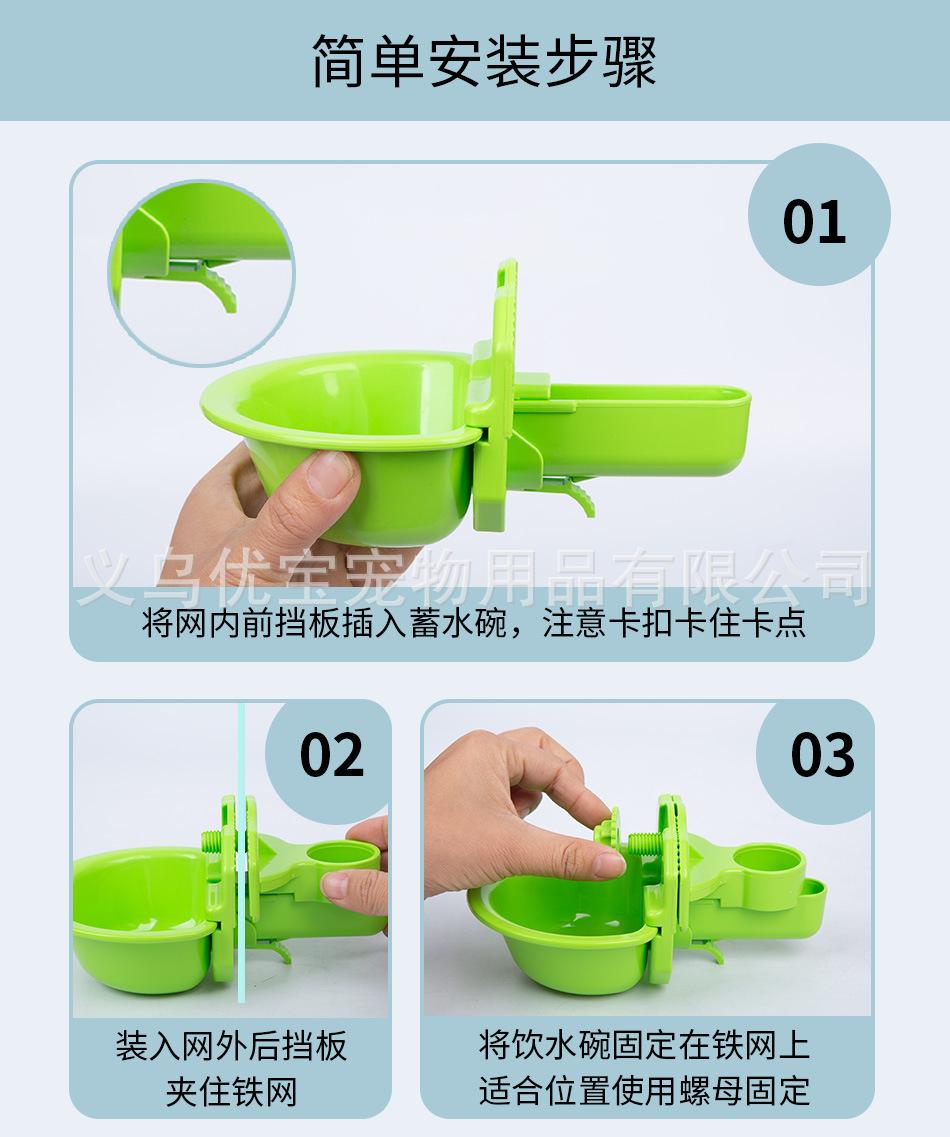 简单安装步骤

01

义乌优宝宠物用品有限公司

将网内前挡板插入蓄水碗，注意卡扣卡住卡点

02

装入网外后挡板
夹住铁网

03

将饮水碗固定在铁网上
适合位置使用螺母固定