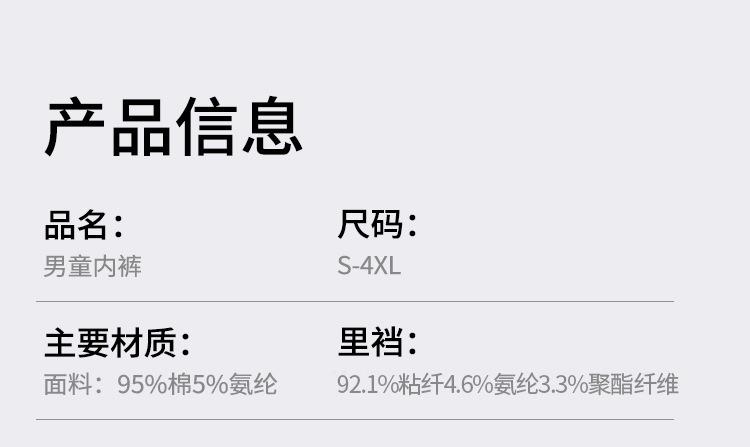 产品信息

品名:
男童内裤

尺码:
S-4XL

主要材质:
面料：95%棉5%氨纶

里裆:
92.1%粘纤4.6%氨纶3.3%聚酯纤维