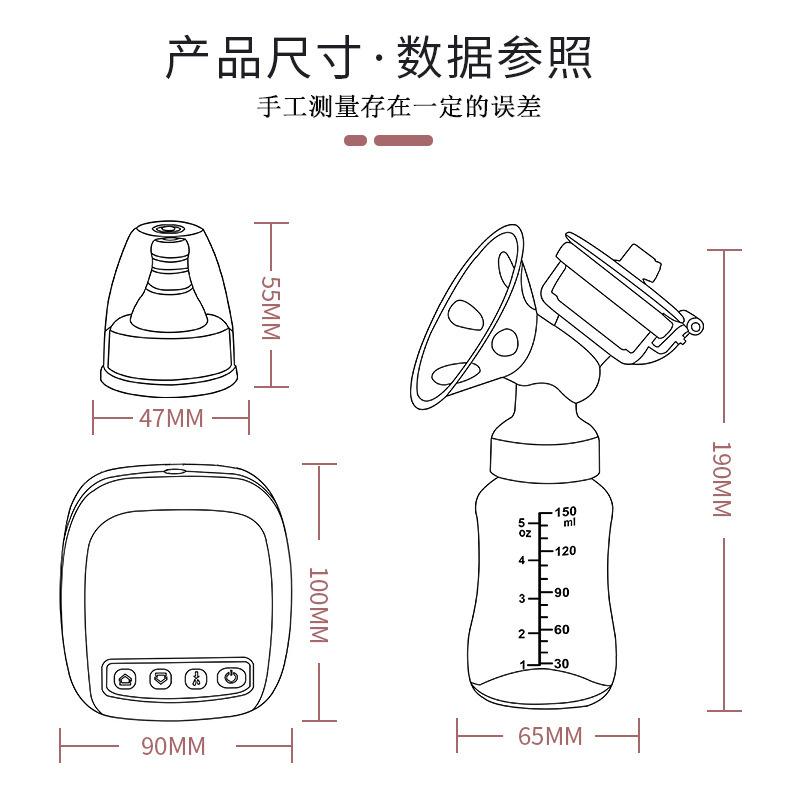 产品尺寸·数据参照

手工测量存在一定的误差

55MM

47MM

100MM

90MM

5 oz
4
3
2
1

150 ml
120
90
60
30

190MM

65MM