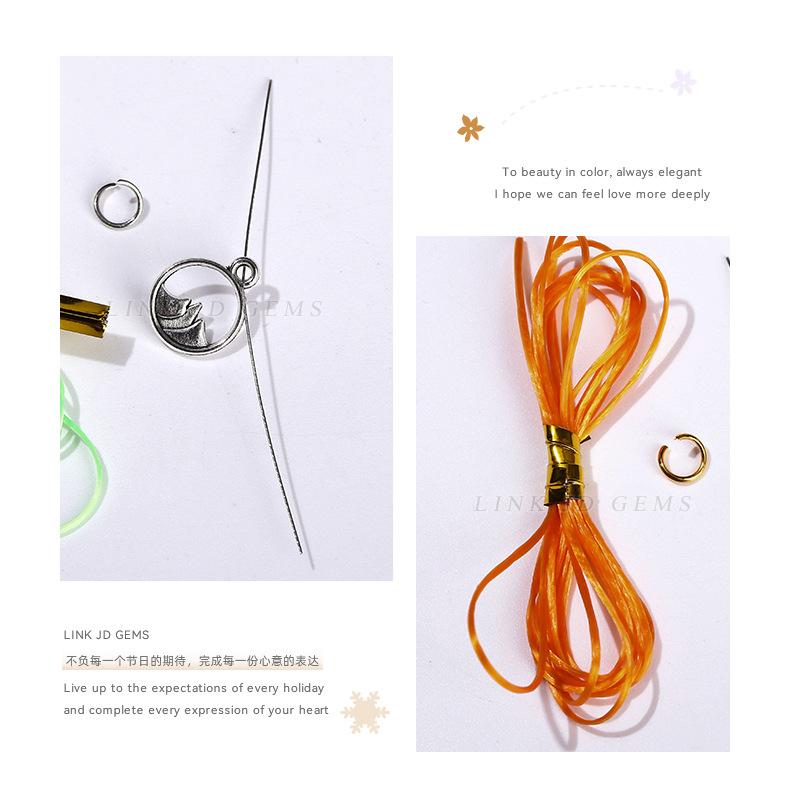 LINK JD GEMS

To beauty in color, always elegant
I hope we can feel love more deeply

LINK JD GEMS

LINK JD GEMS
不负每一个节日的期待，完成每一份心意的表达
Live up to the expectations of every holiday and complete every expression of your heart