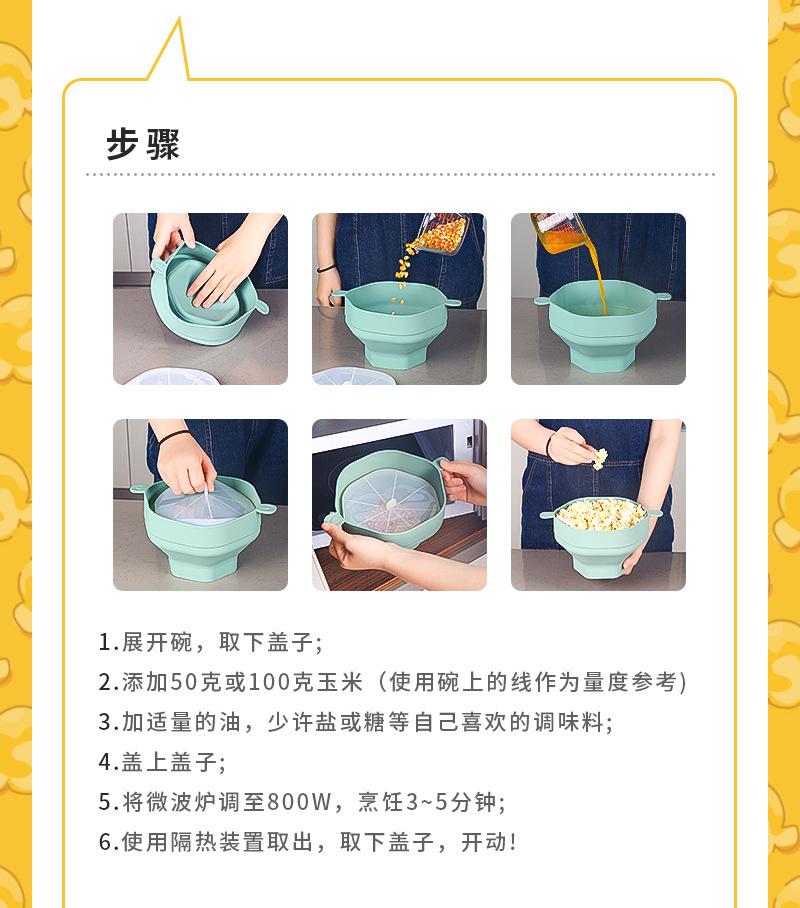 步骤

1.展开碗，取下盖子；

2.添加50克或100克玉米（使用碗上的线作为量度参考）

3.加适量的油，少许盐或糖等自己喜欢的调味料；

4.盖上盖子；

5.将微波炉调至800W，烹饪3~5分钟；

6.使用隔热装置取出，取下盖子，开动！