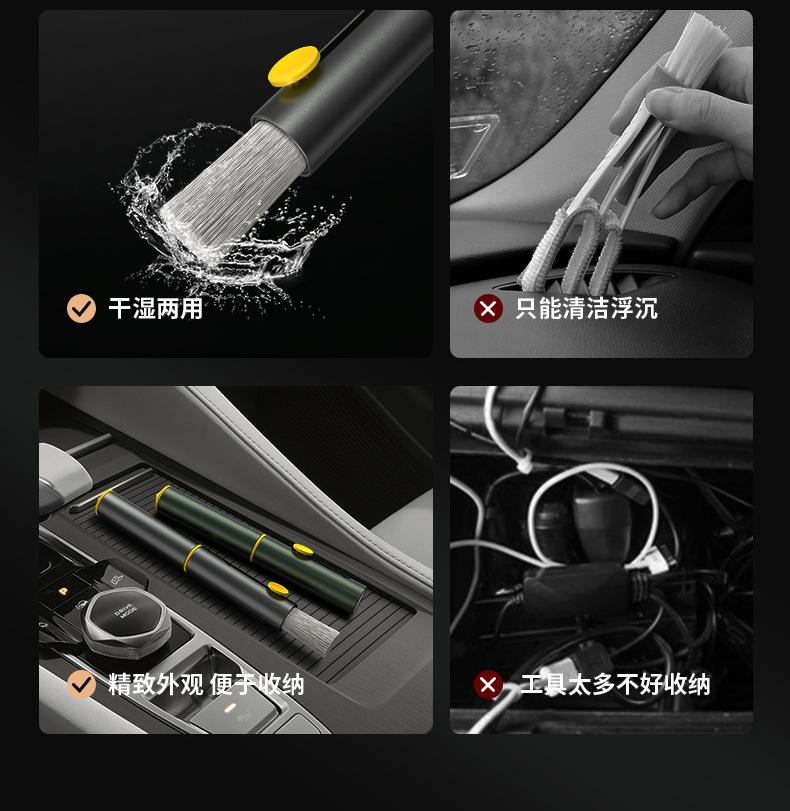 干湿两用

只能清洁浮沉

DRIVE MODE

精致外观 便于收纳

工具太多不好收纳