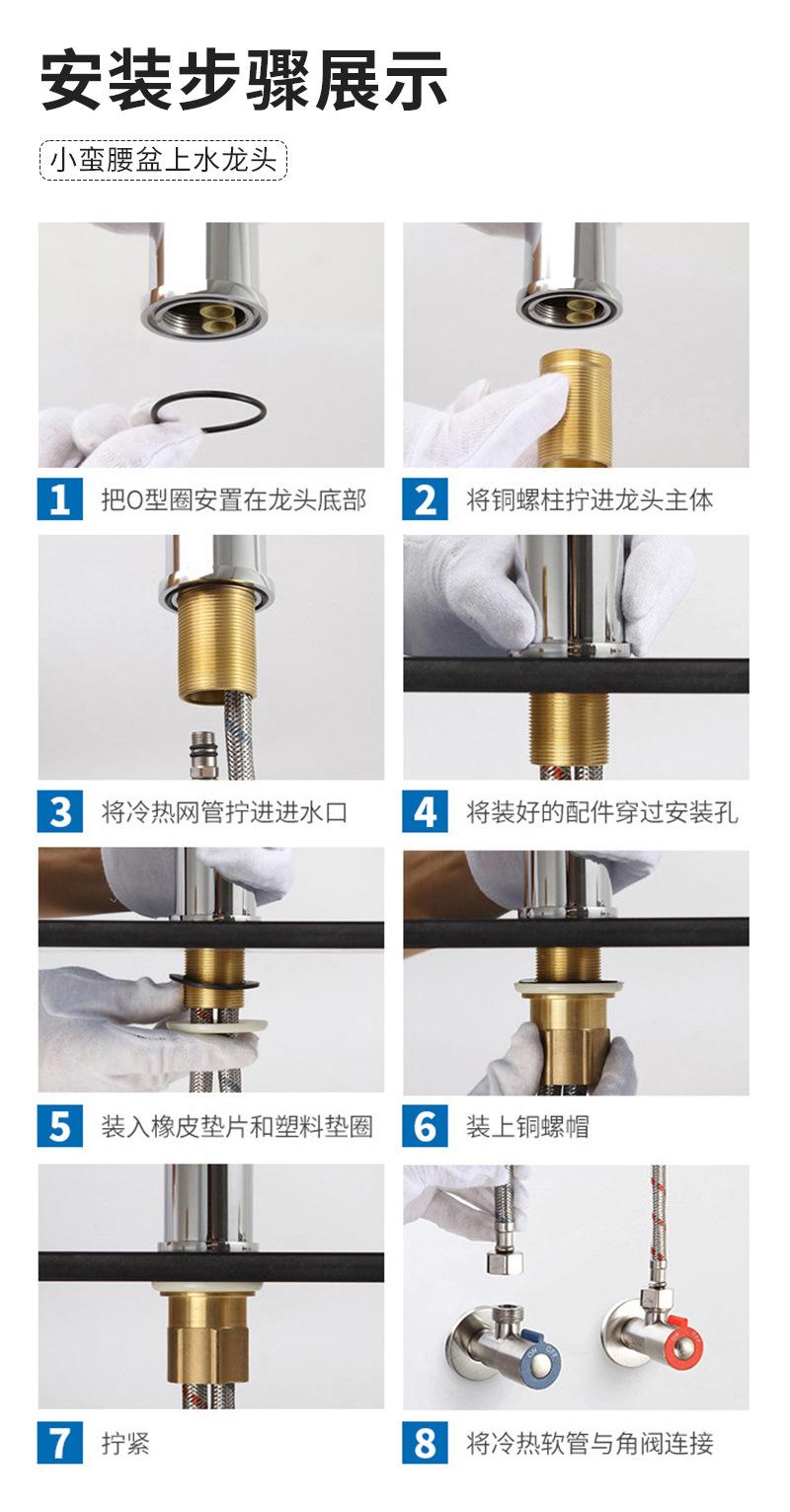 安装步骤展示

小蛮腰盆上水龙头

1 把O型圈安置在龙头底部

2 将铜螺柱拧进龙头主体

3 将冷热网管拧进进水口

4 将装好的配件穿过安装孔

5 装入橡皮垫片和塑料垫圈

6 装上铜螺帽

7 拧紧

8 将冷热软管与角阀连接