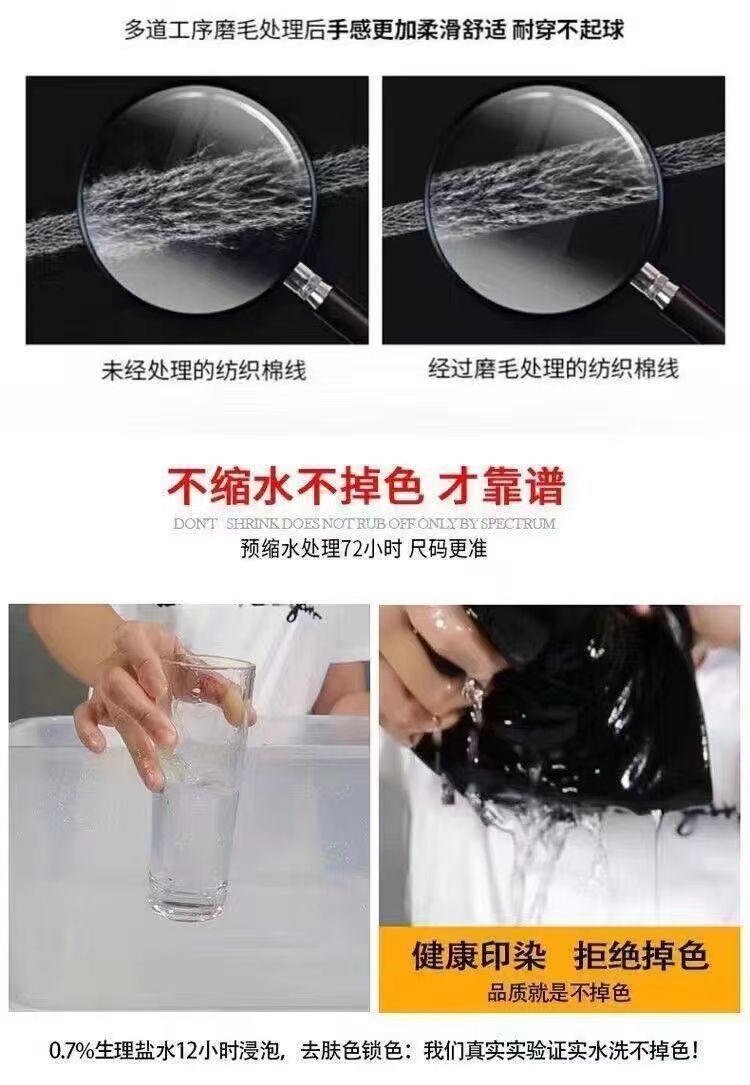 多道工序磨毛处理后手感更加柔滑舒适 耐穿不起球

未经处理的纺织棉线

经过磨毛处理的纺织棉线

不缩水不掉色 才靠谱

DON'T SHRINK DOES NOT RUB OFF ONLY BY SPECTRUM

预缩水处理72小时 尺码更准

健康印染 拒绝掉色

品质就是不掉色

0.7%生理盐水12小时浸泡，去肤色锁色：我们真实实验证实水洗不掉色！