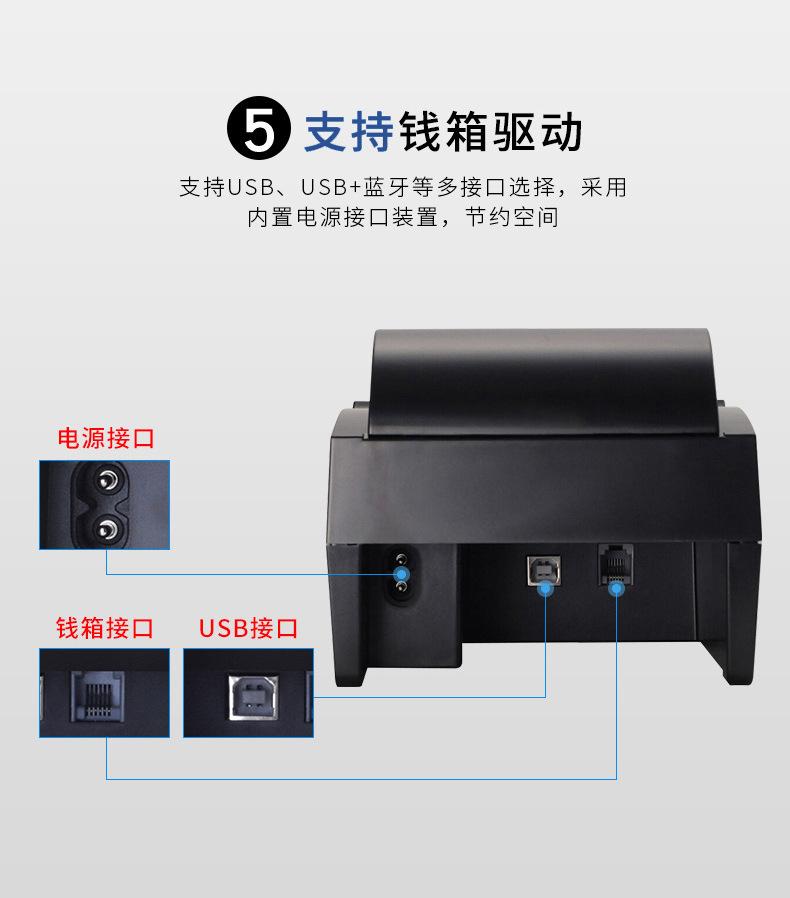 5 支持钱箱驱动

支持USB、USB+蓝牙等多接口选择，采用内置电源接口装置，节约空间

电源接口

钱箱接口

USB接口