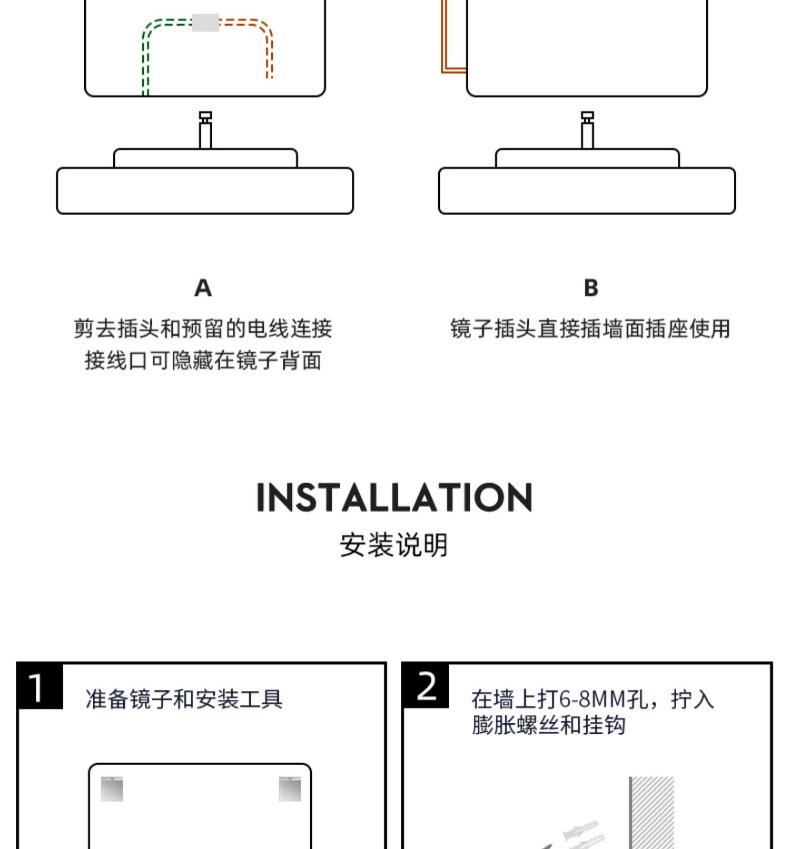 A

剪去插头和预留的电线连接
接线口可隐藏在镜子背面

B

镜子插头直接插墙面插座使用

INSTALLATION
安装说明

1
准备镜子和安装工具

2
在墙上打6-8MM孔，拧入膨胀螺丝和挂钩