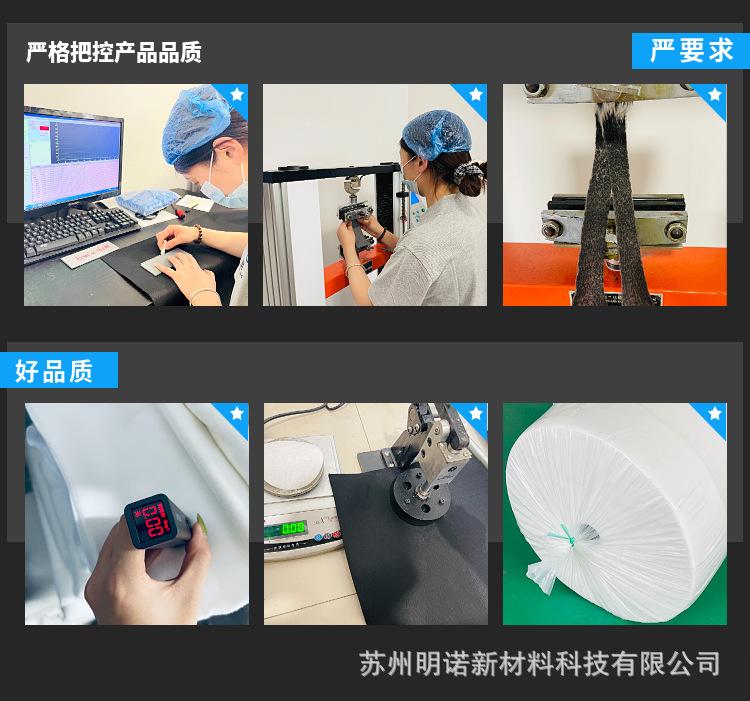 严格把控产品品质

严要求

好品质

0.00

苏州明诺新材料科技有限公司