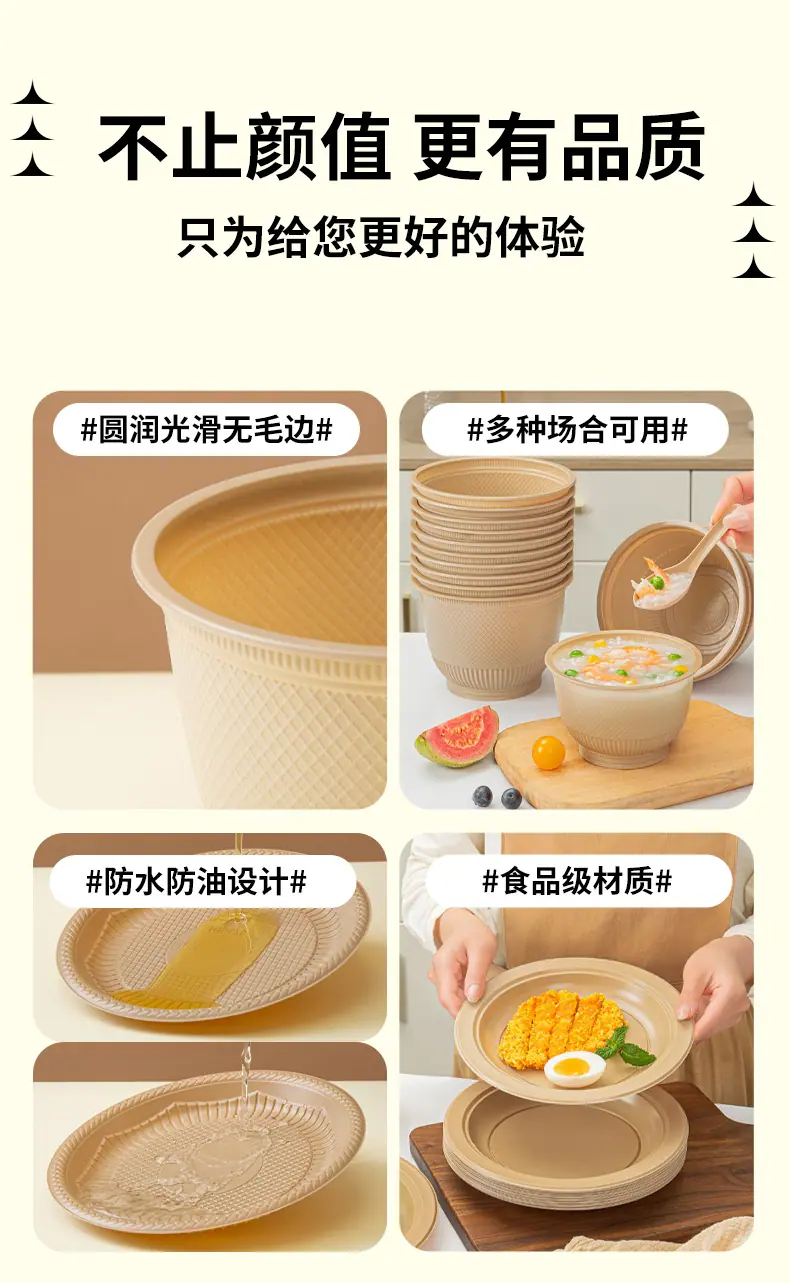 不止颜值 更有品质

只为给您更好的体验

#圆润光滑无毛边#

#多种场合可用#

#防水防油设计#

#食品级材质#