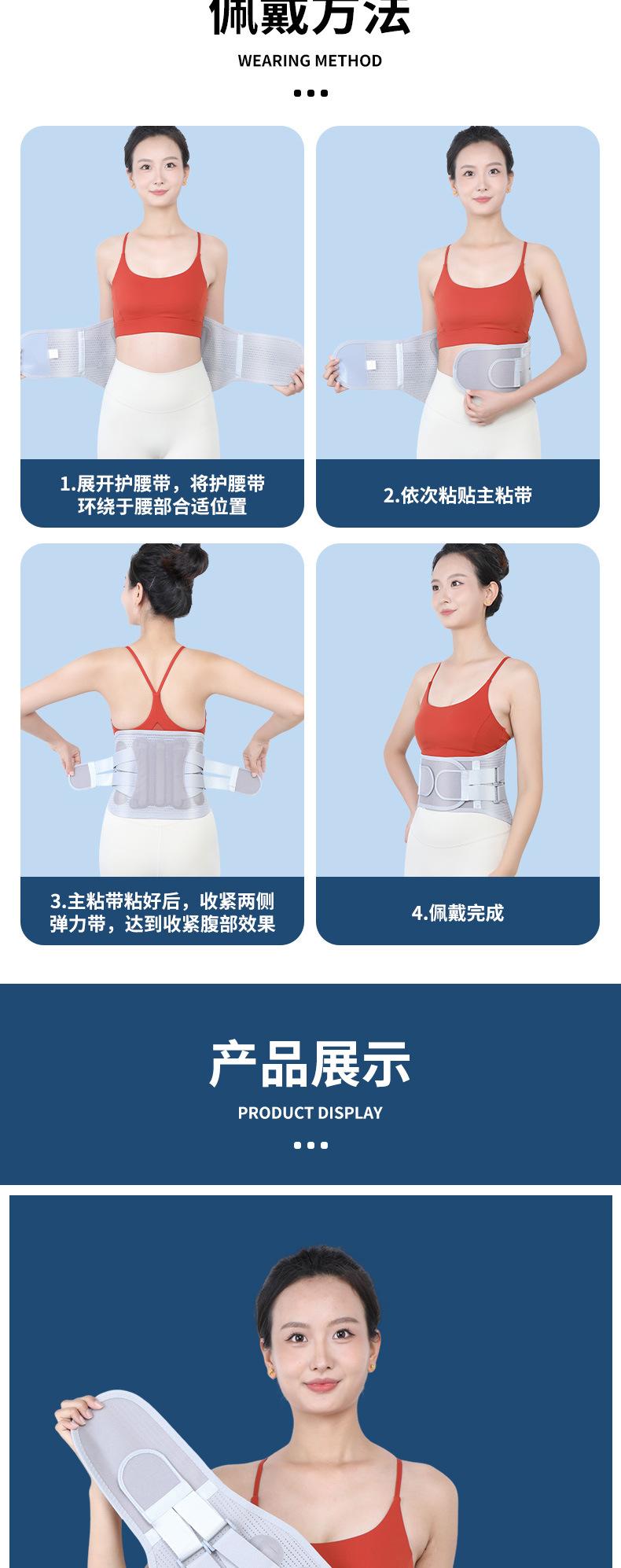 佩戴方法
WEARING METHOD

1.展开护腰带，将护腰带环绕于腰部合适位置

2.依次粘贴主粘带

3.主粘带粘好后，收紧两侧弹力带，达到收紧腹部效果

4.佩戴完成

产品展示
PRODUCT DISPLAY